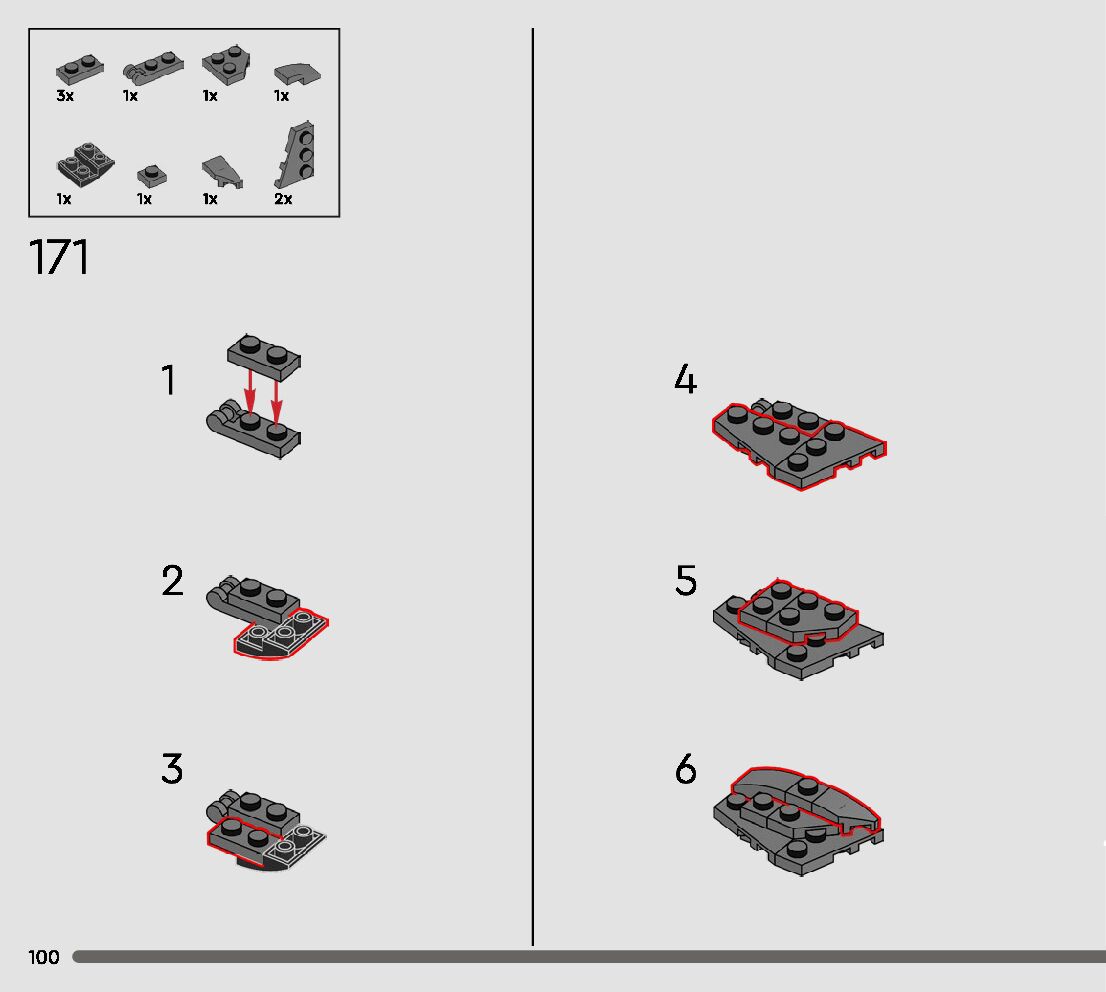 3x 1x 1x 1x
1x 1x 1x 2x

171

1

2

3

4

5

6

100