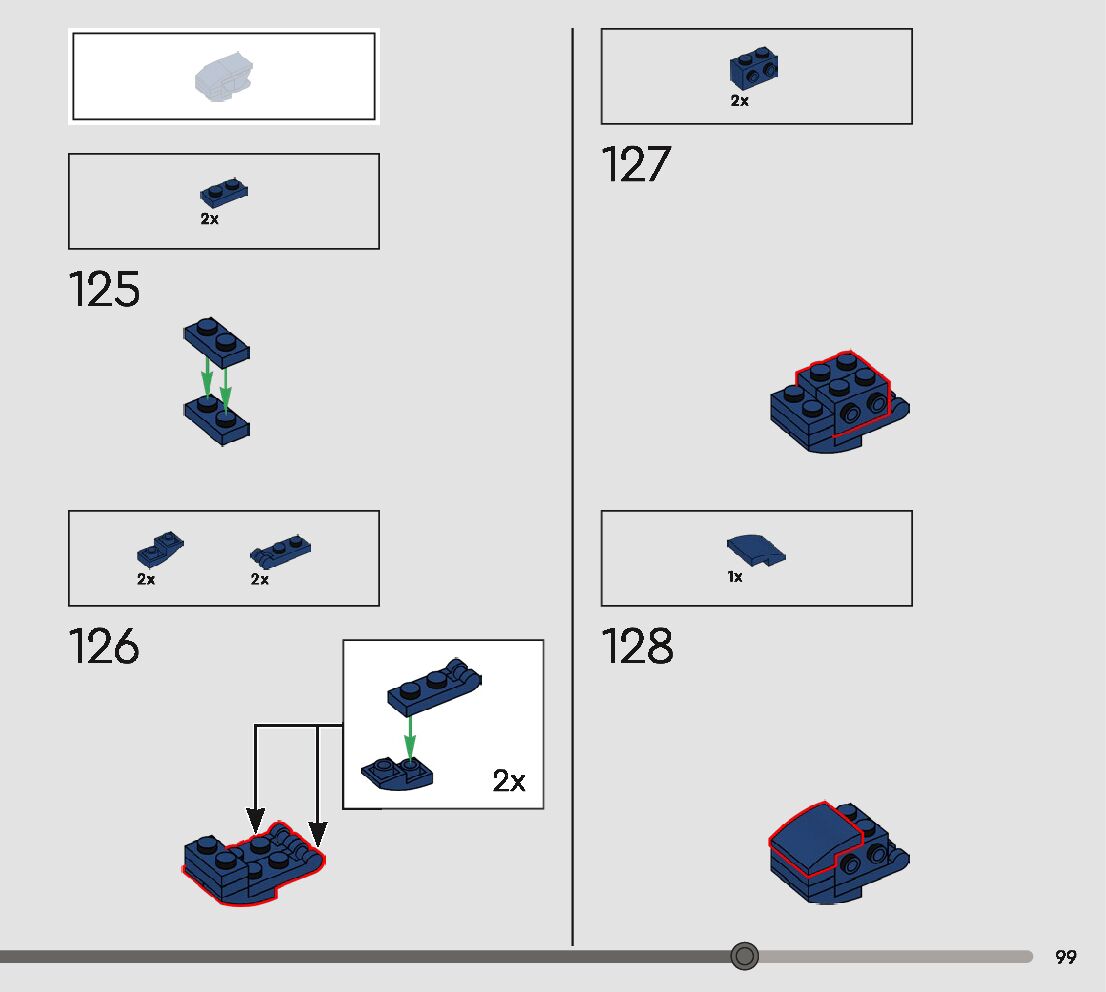 2x

125

2x

2x

126

2x

2x

127

1x

128

99