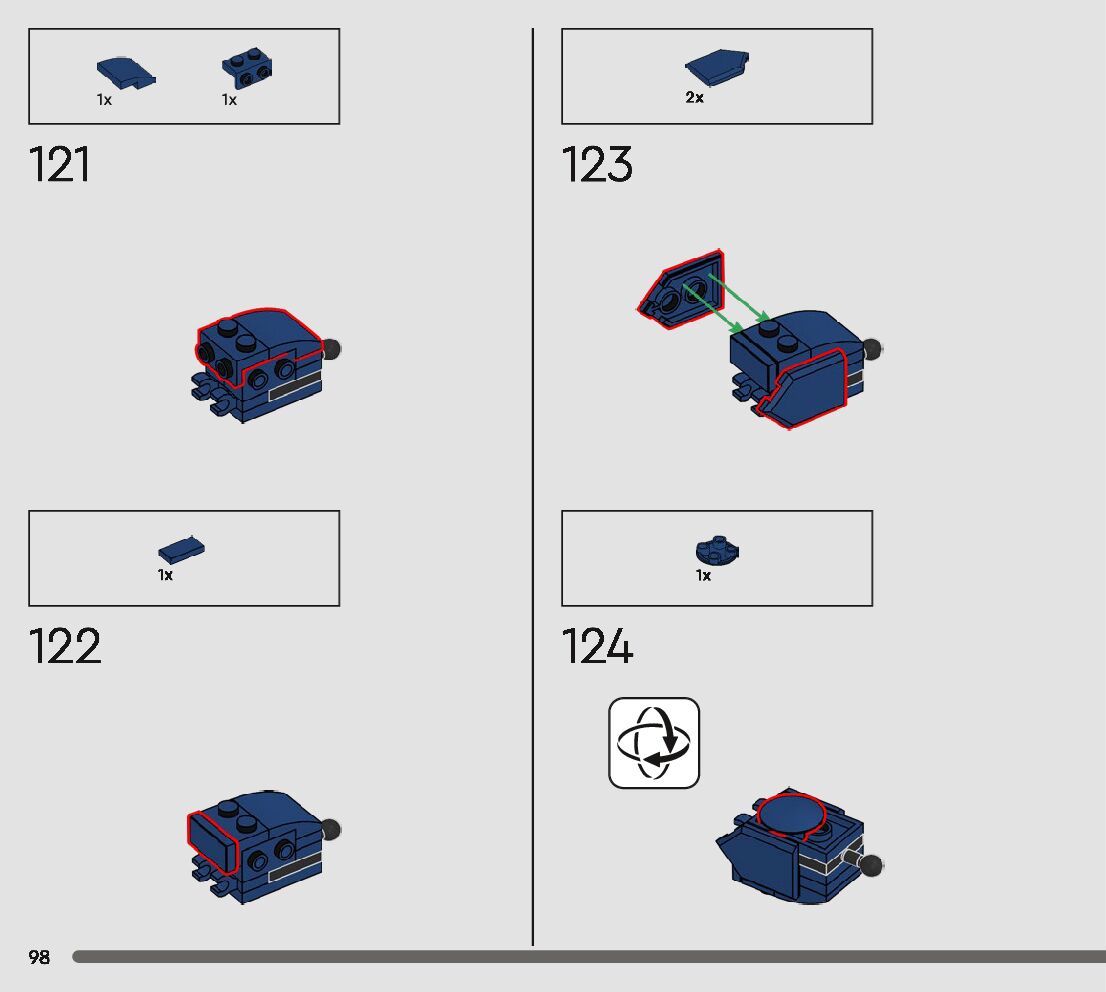 1x 1x

121

1x

122

2x

123

1x

124

98