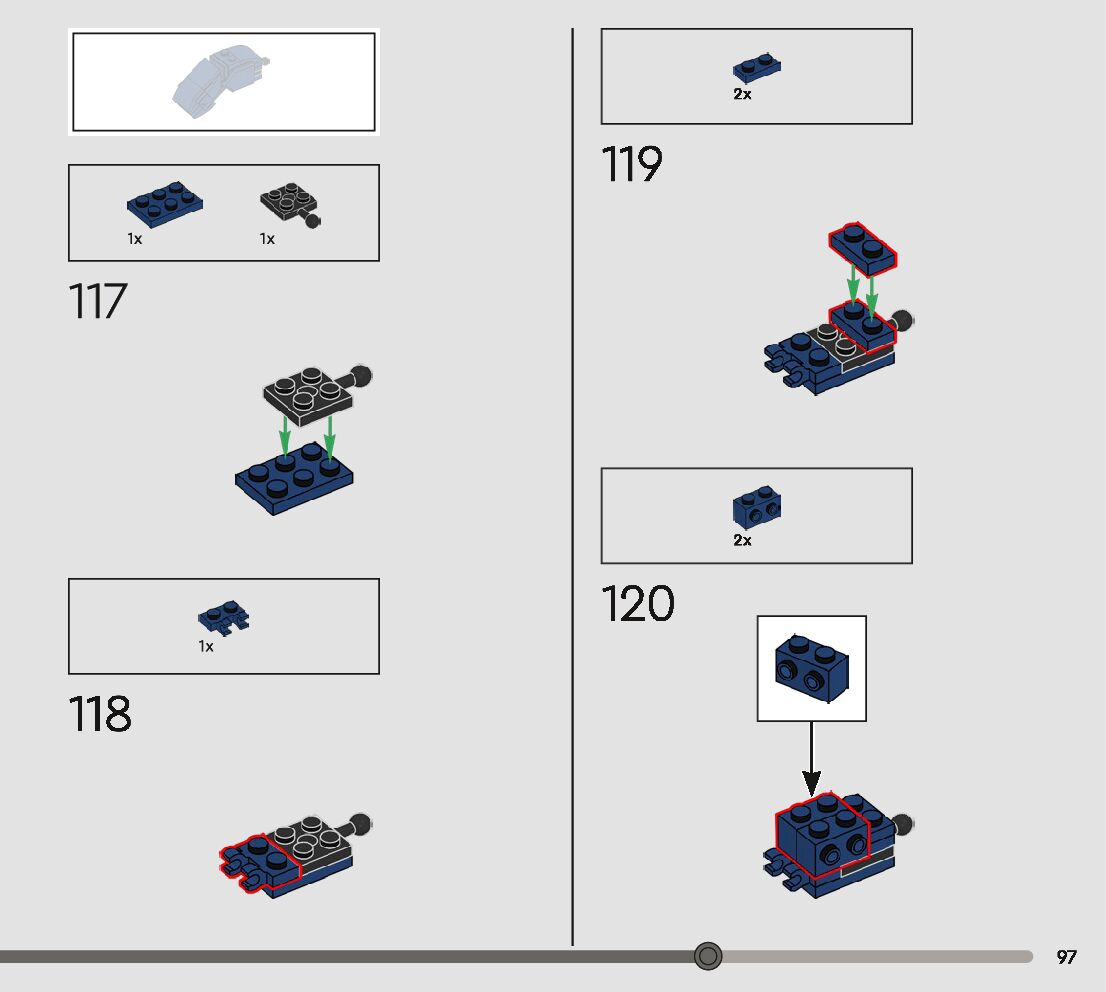 1x 1x

117

1x

118

2x

119

2x

120

97