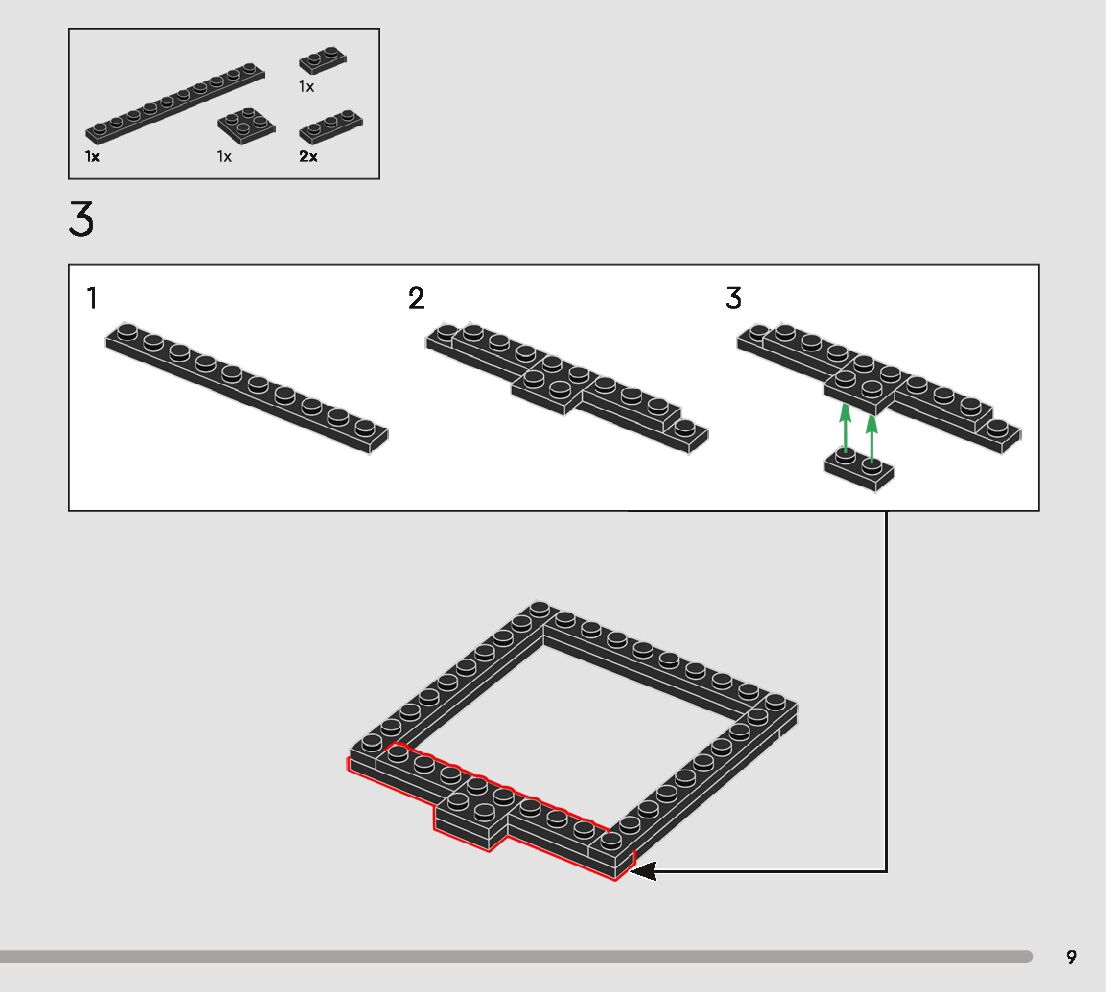 1x

1x

1x

2x

3

1

2

3

9