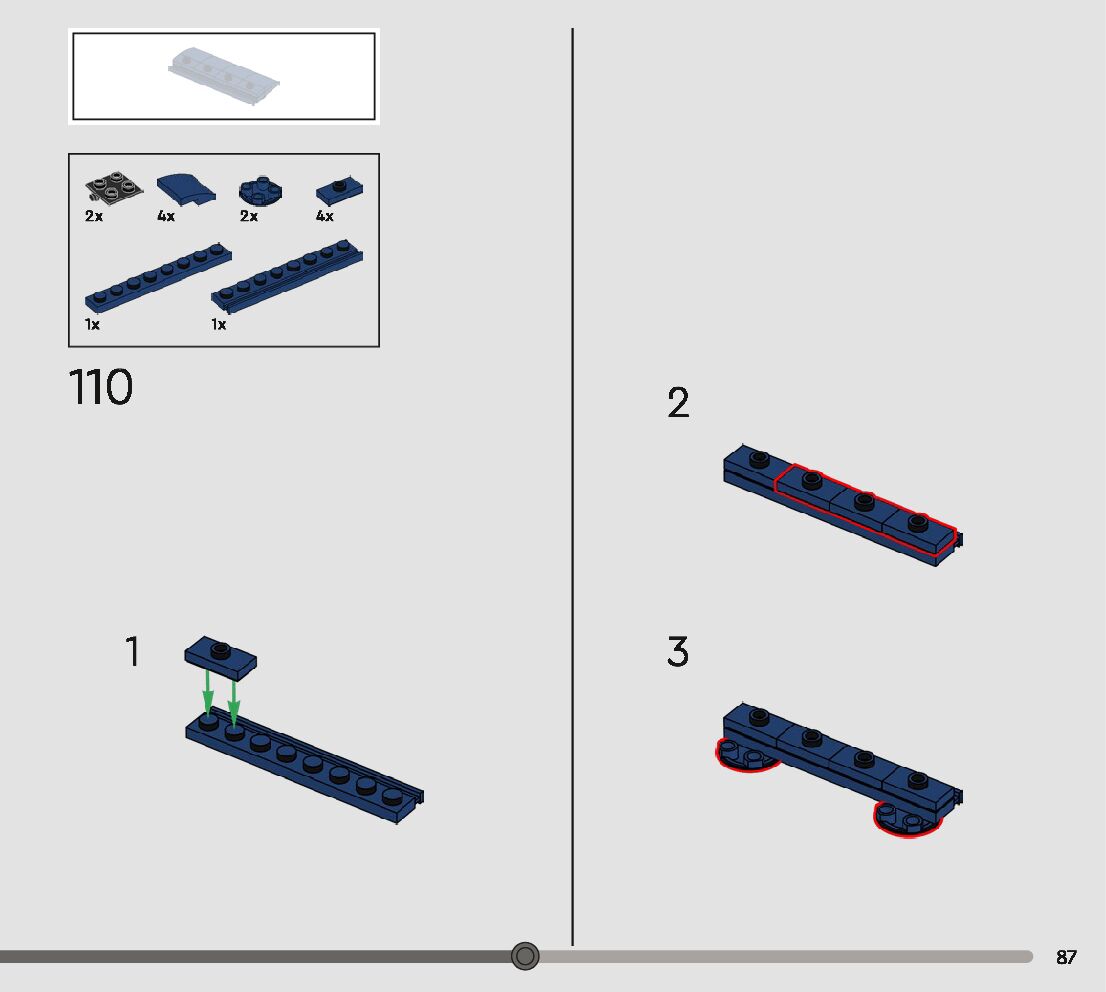 2x 4x 2x 4x

1x 1x

110

1

2

3

87