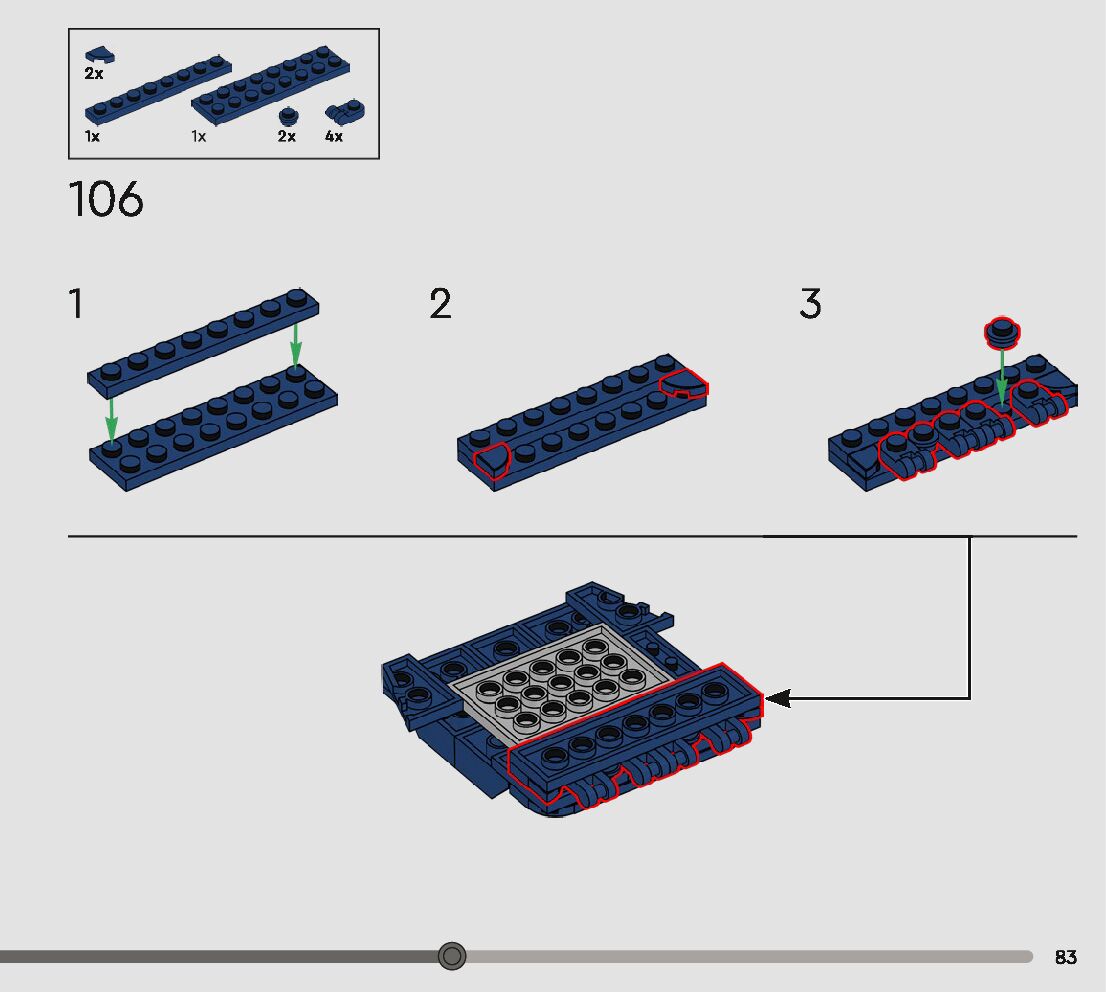 2x
1x
1x
2x
4x

106

1

2

3

83