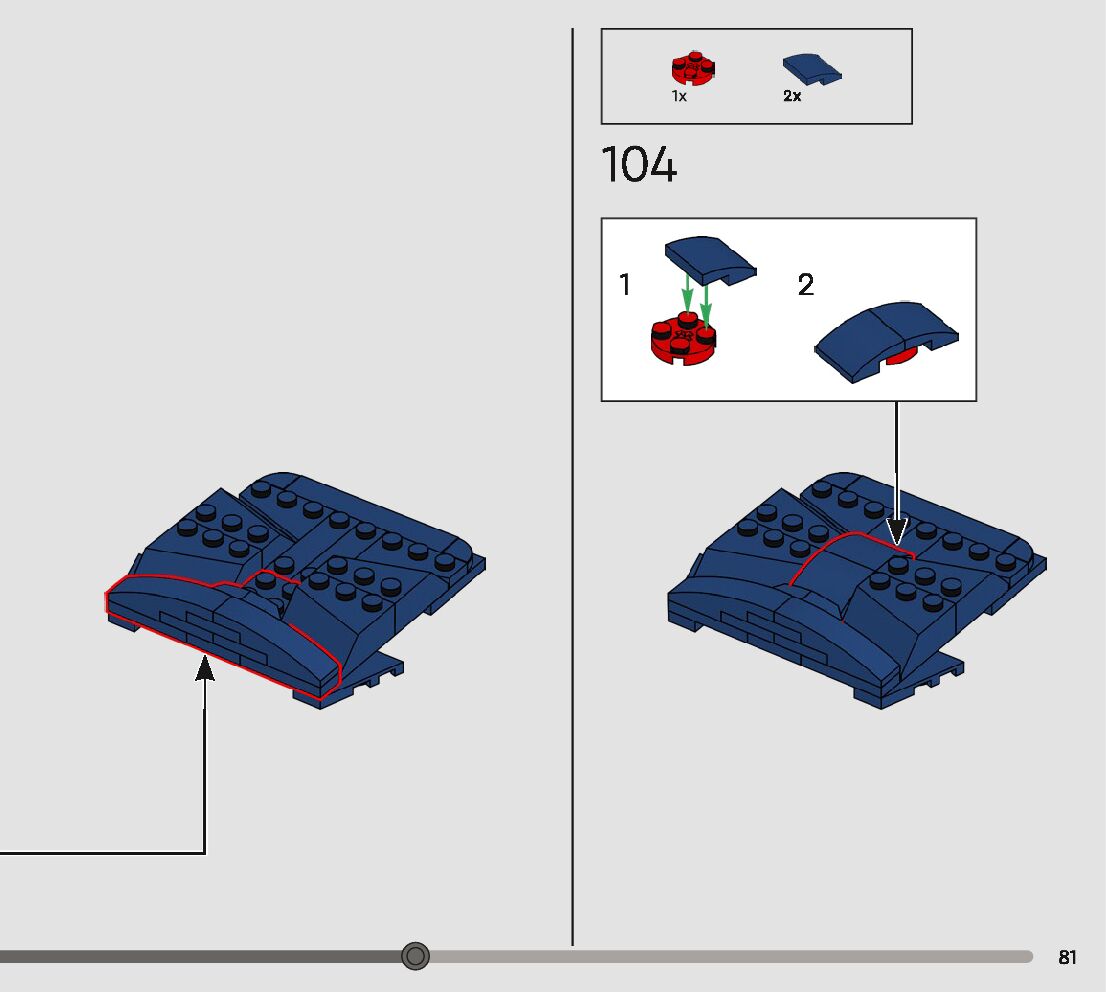 1x

2x

104

1

2

81