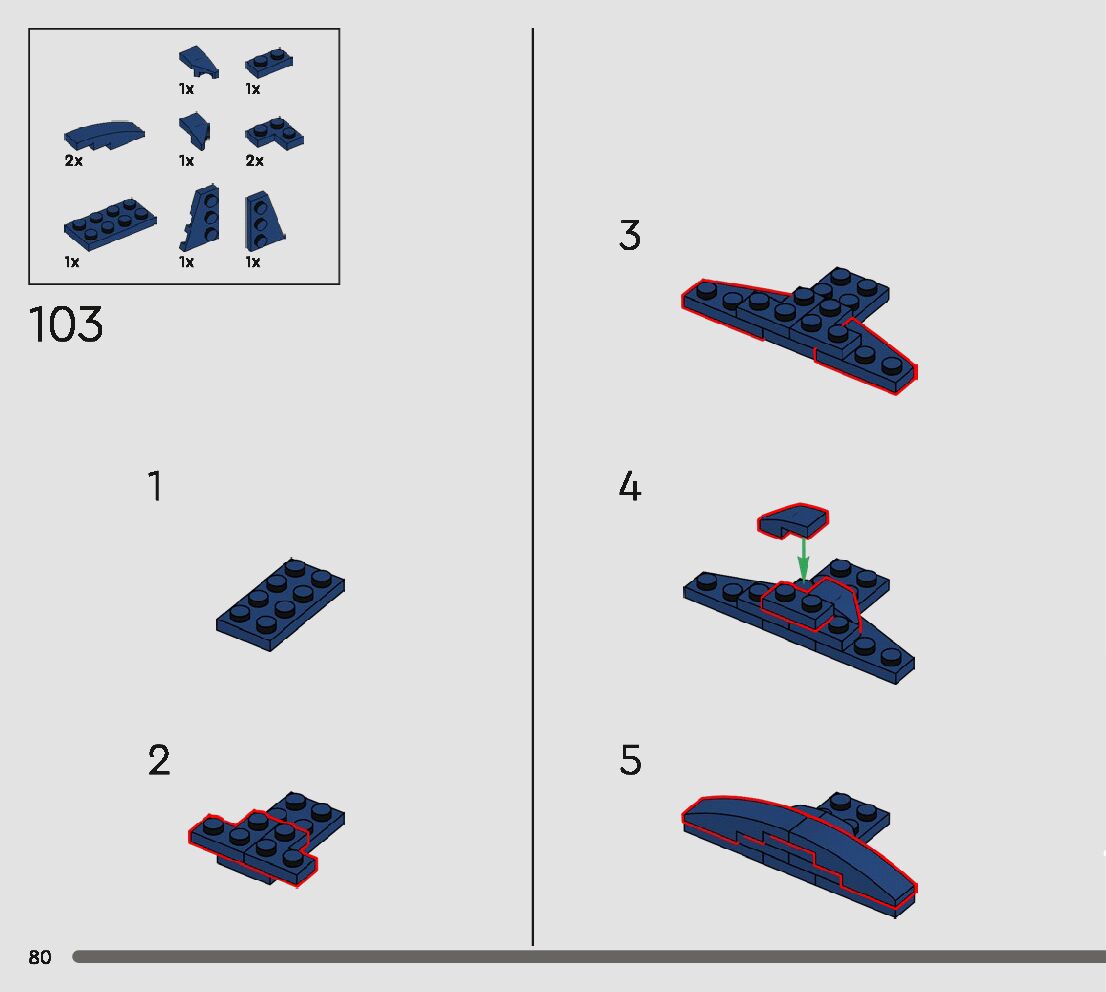 1x
1x
2x
1x
2x
1x
1x
1x

103

1

2

3

4

5

80