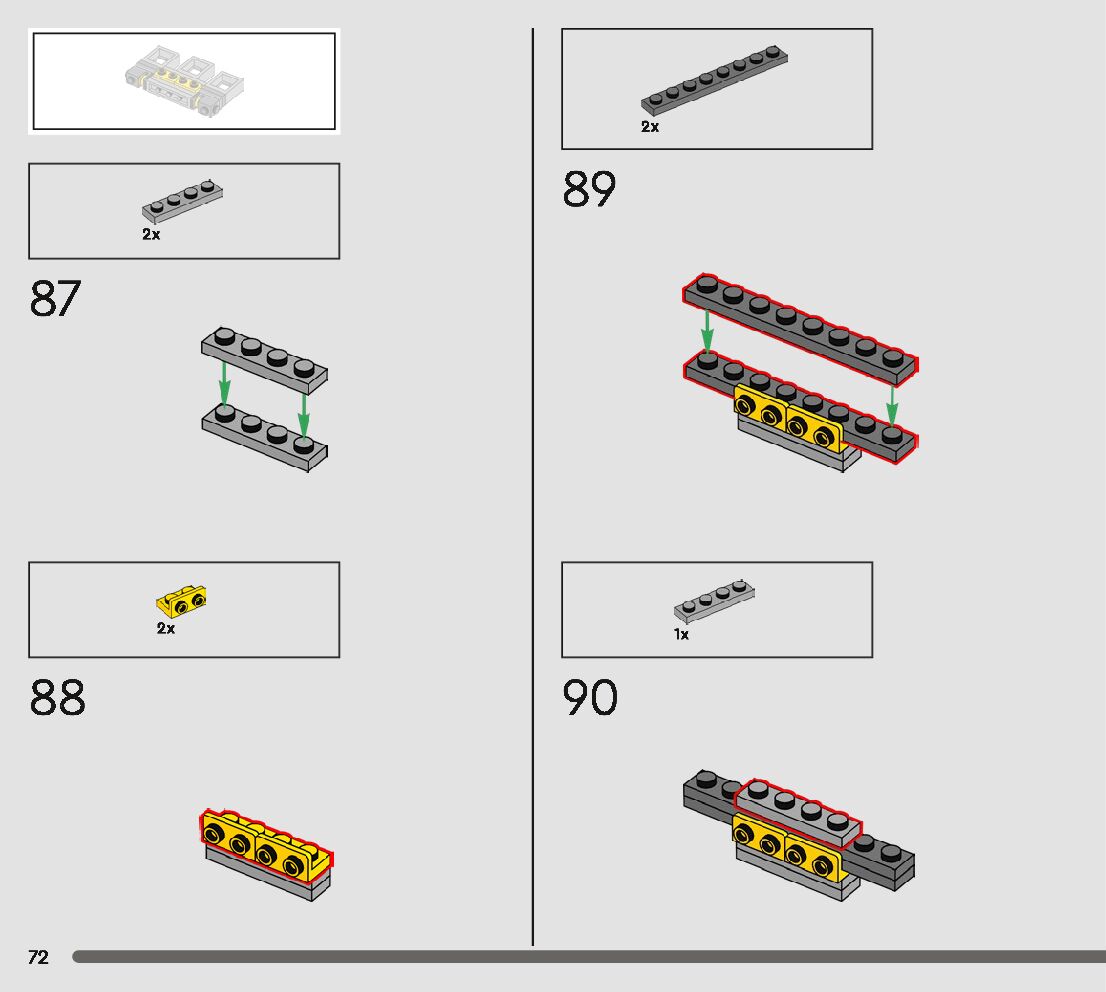 2x

87

2x

88

2x

89

1x

90

72