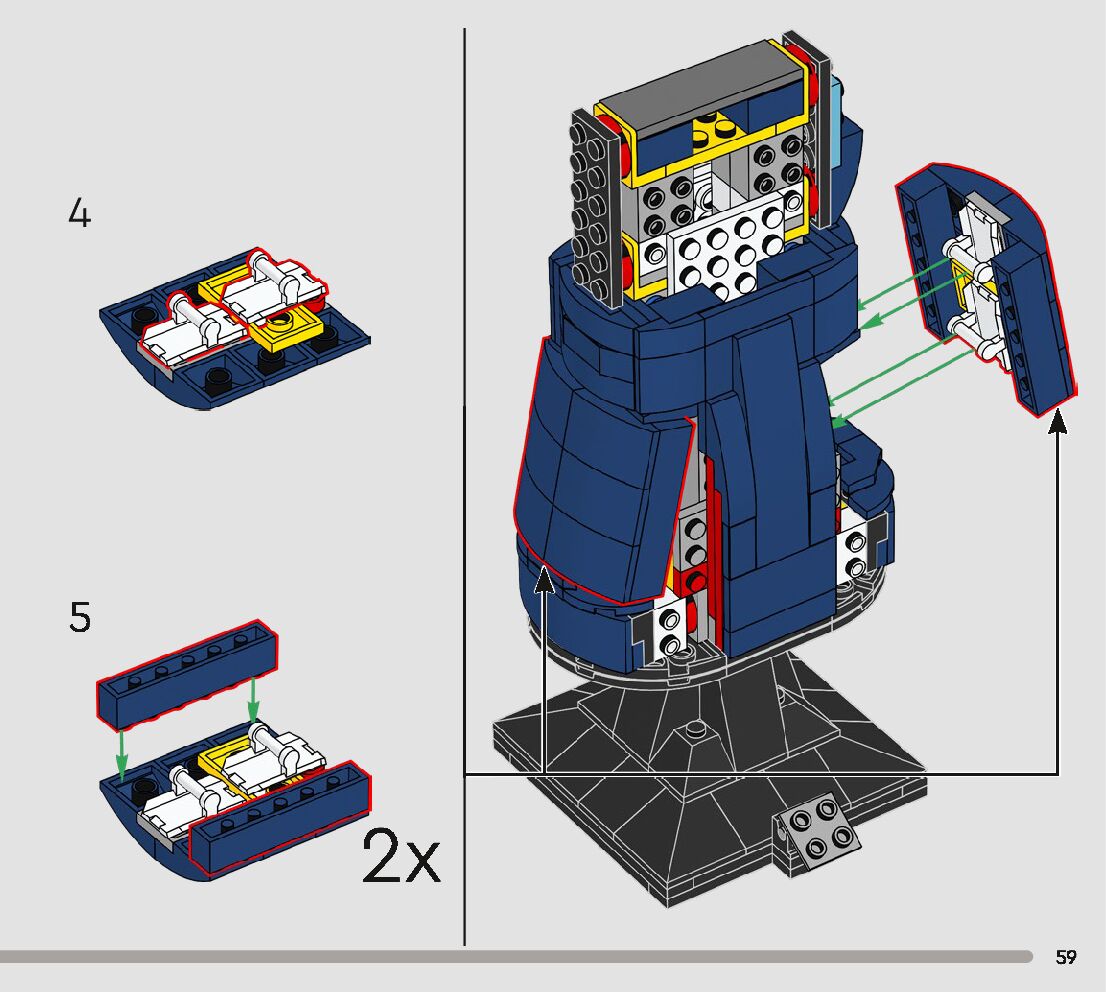 4

5

2x

59