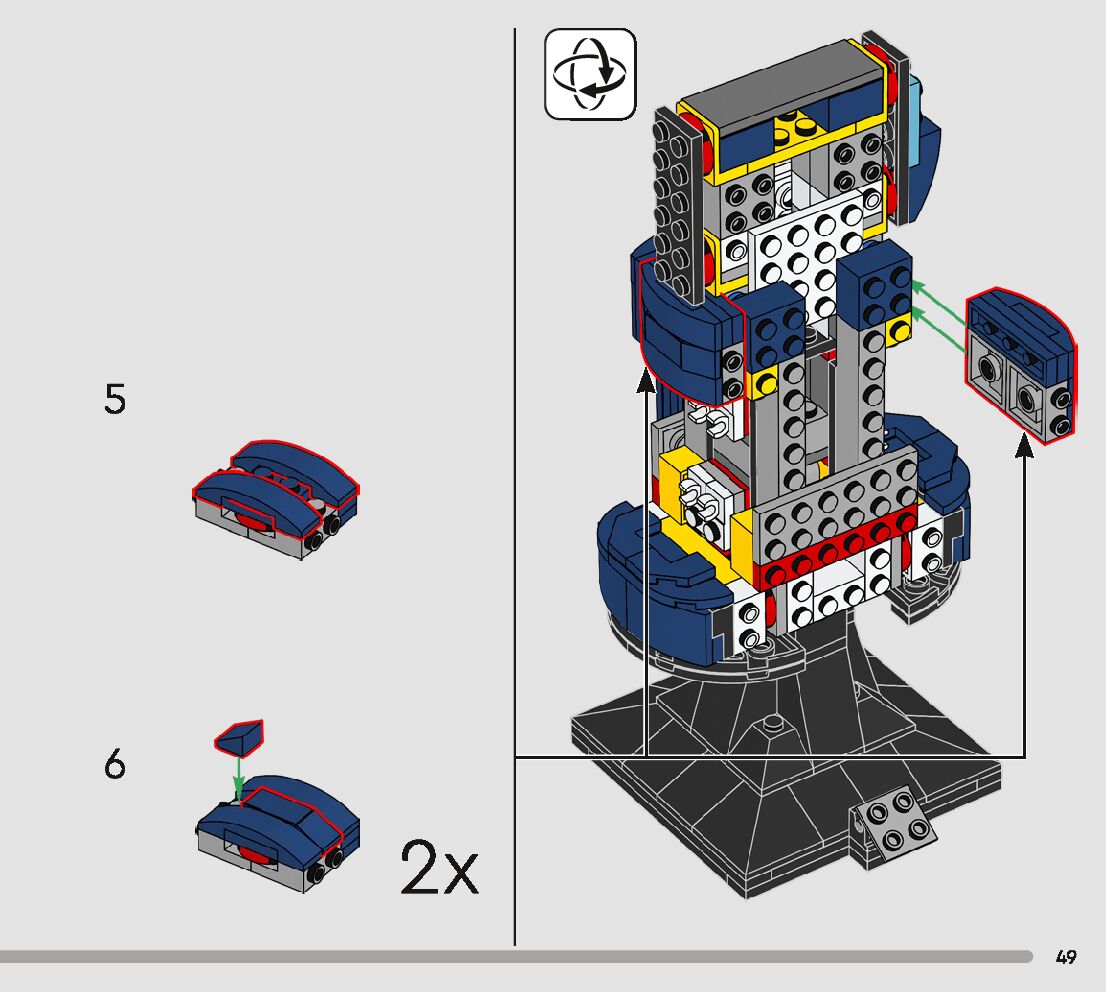 5

6

2x

49