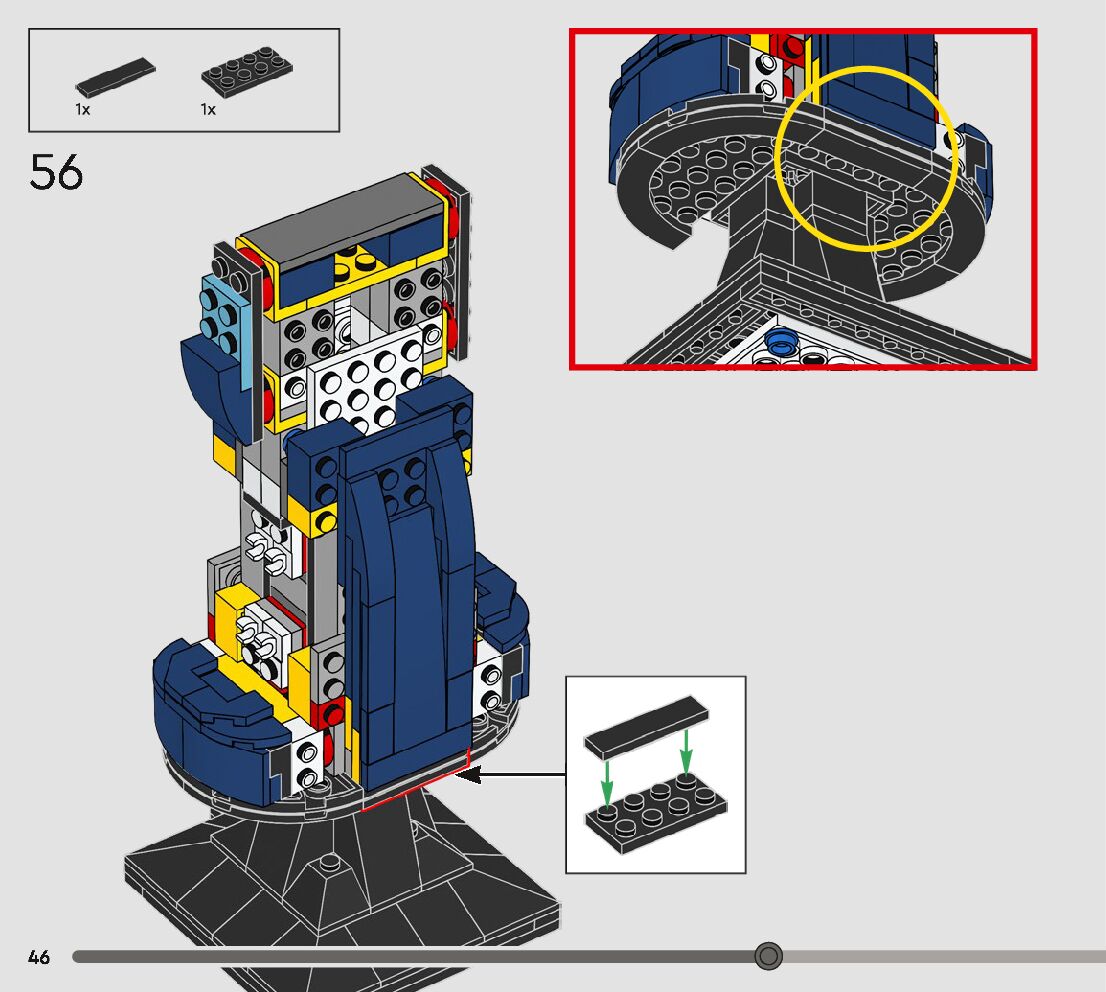 1x 1x

56

46