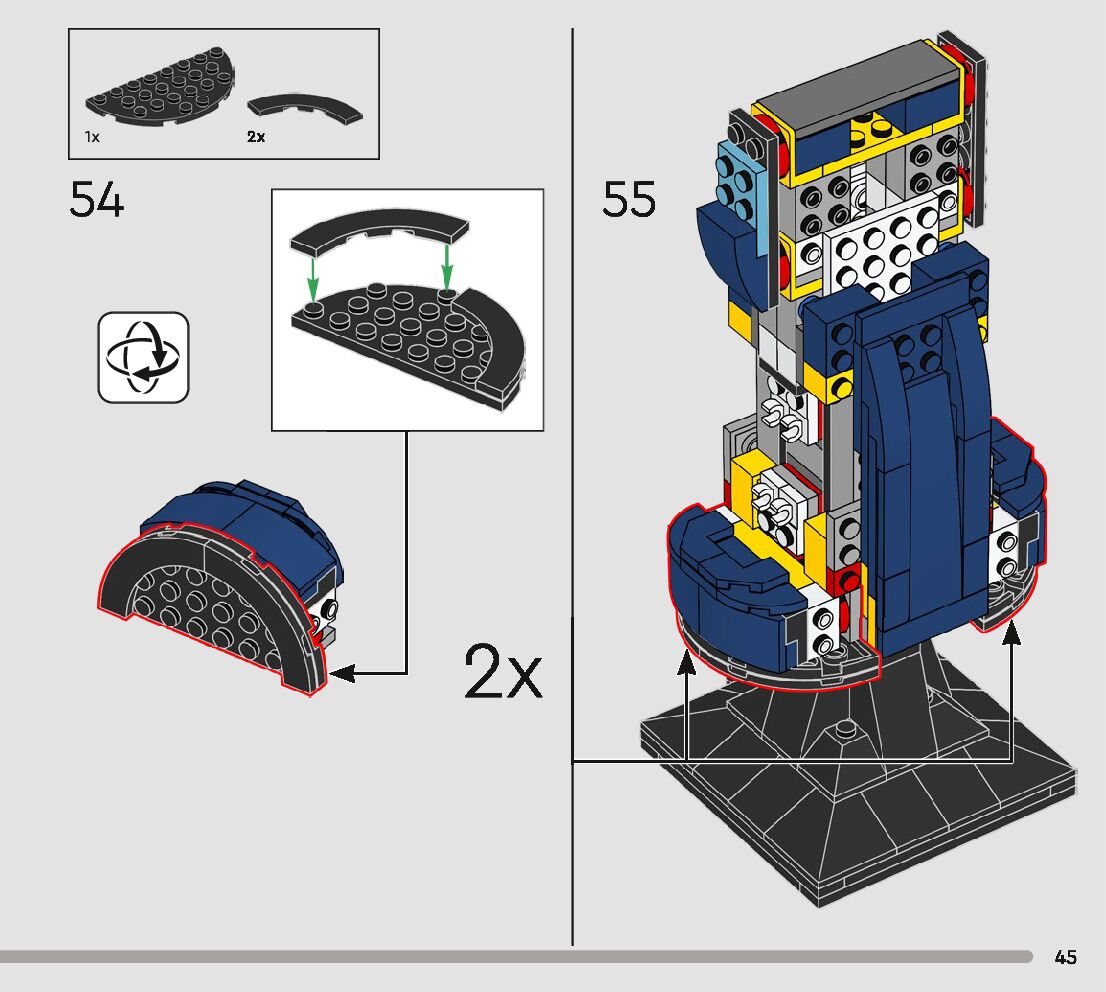 1x
2x

54

2x

55

45