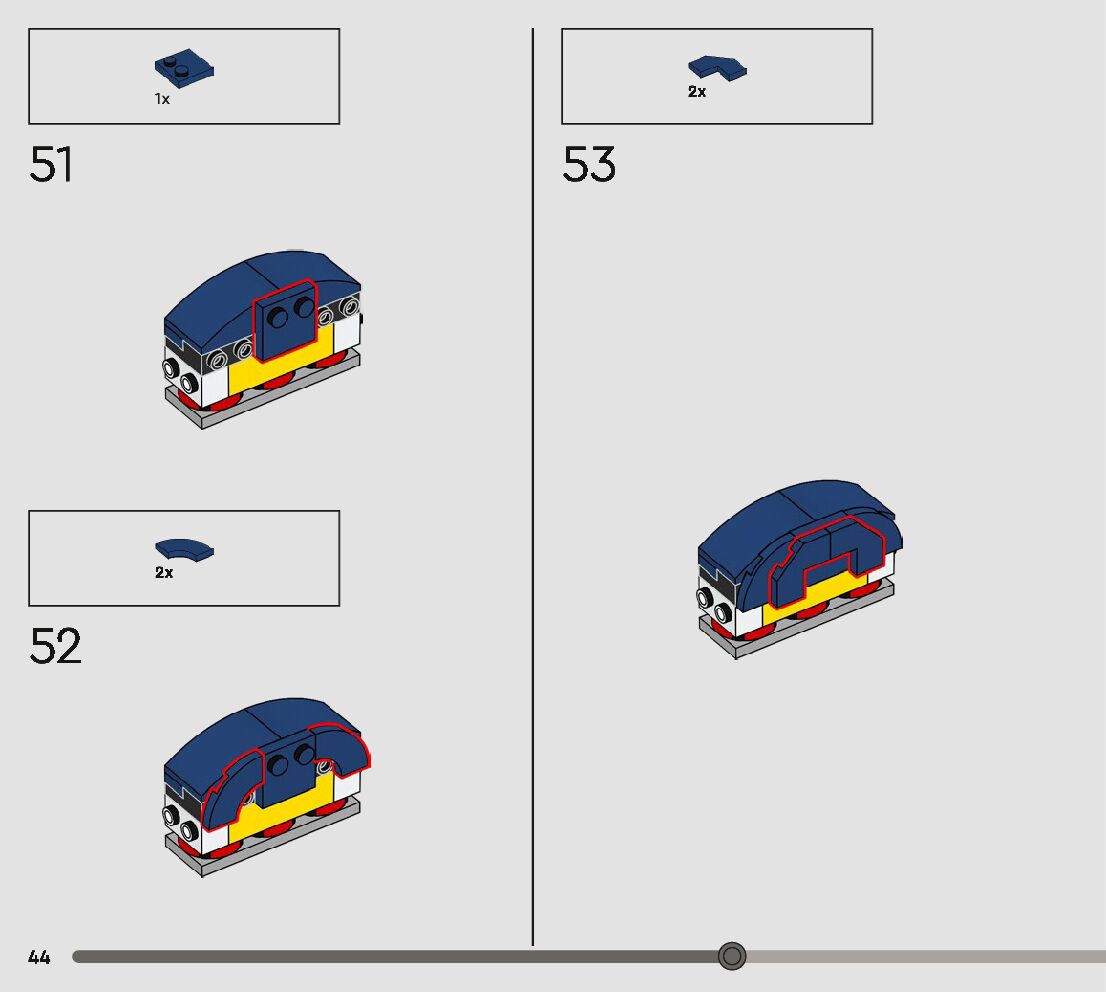 1x

51

2x

52

2x

53

44