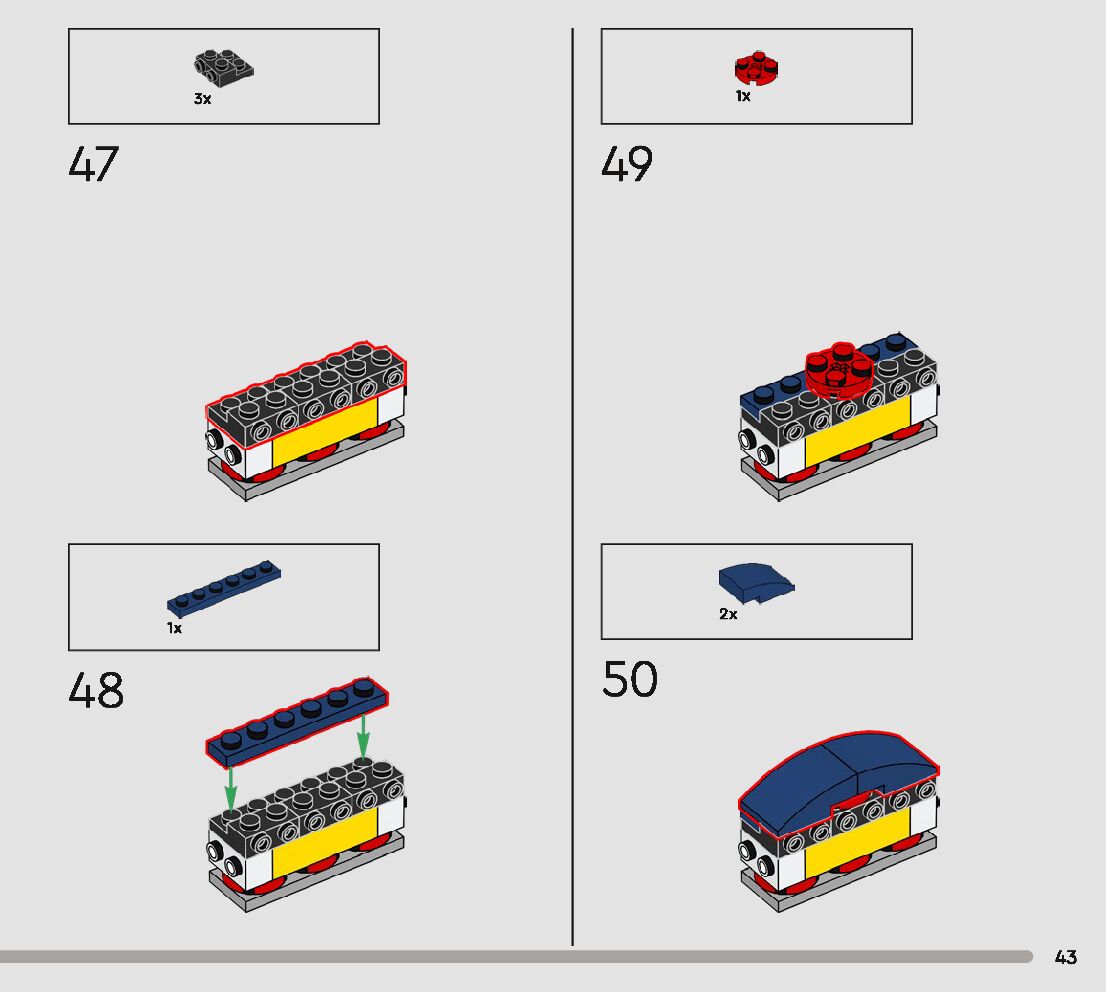 3x

47

1x

48

1x

49

2x

50

43