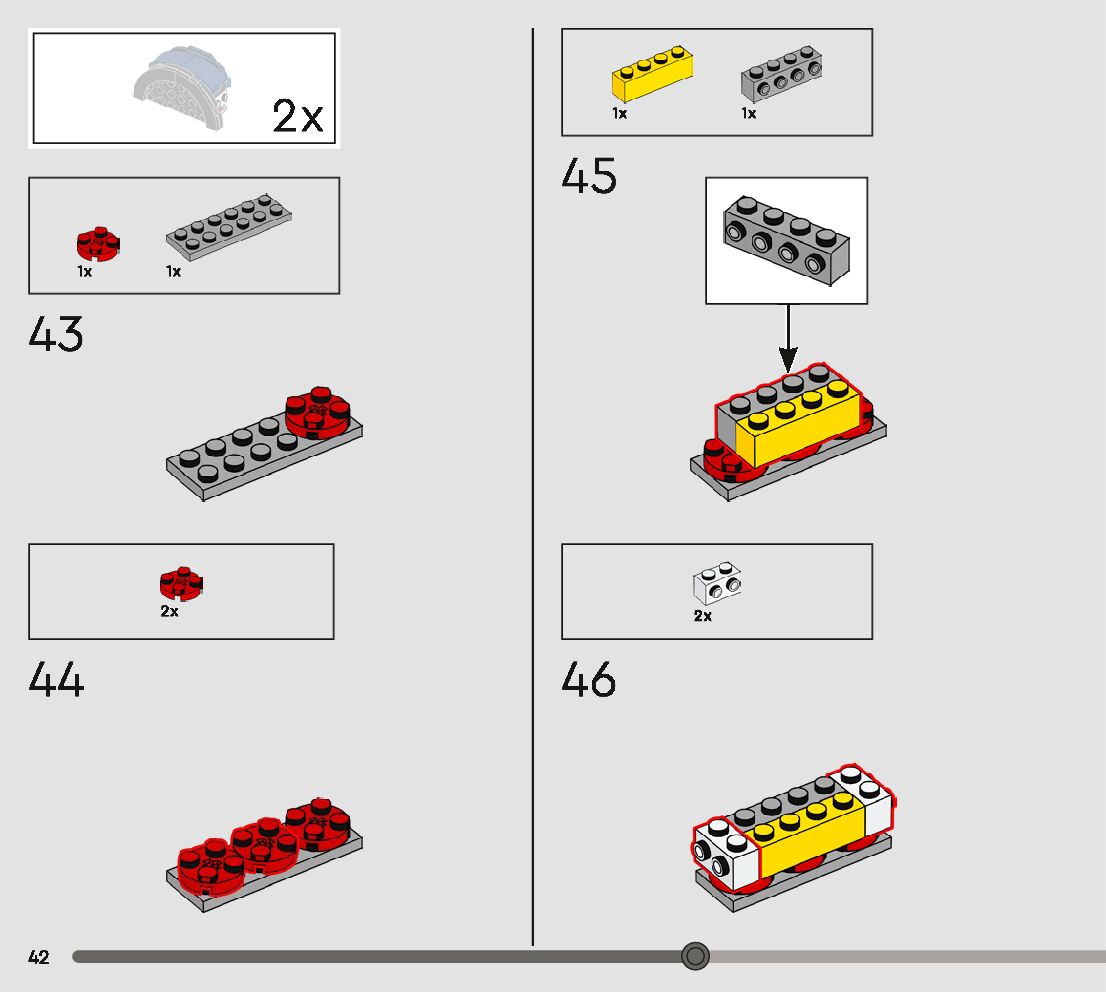 2x

1x 1x

43

2x

44

1x 1x

45

2x

46

42