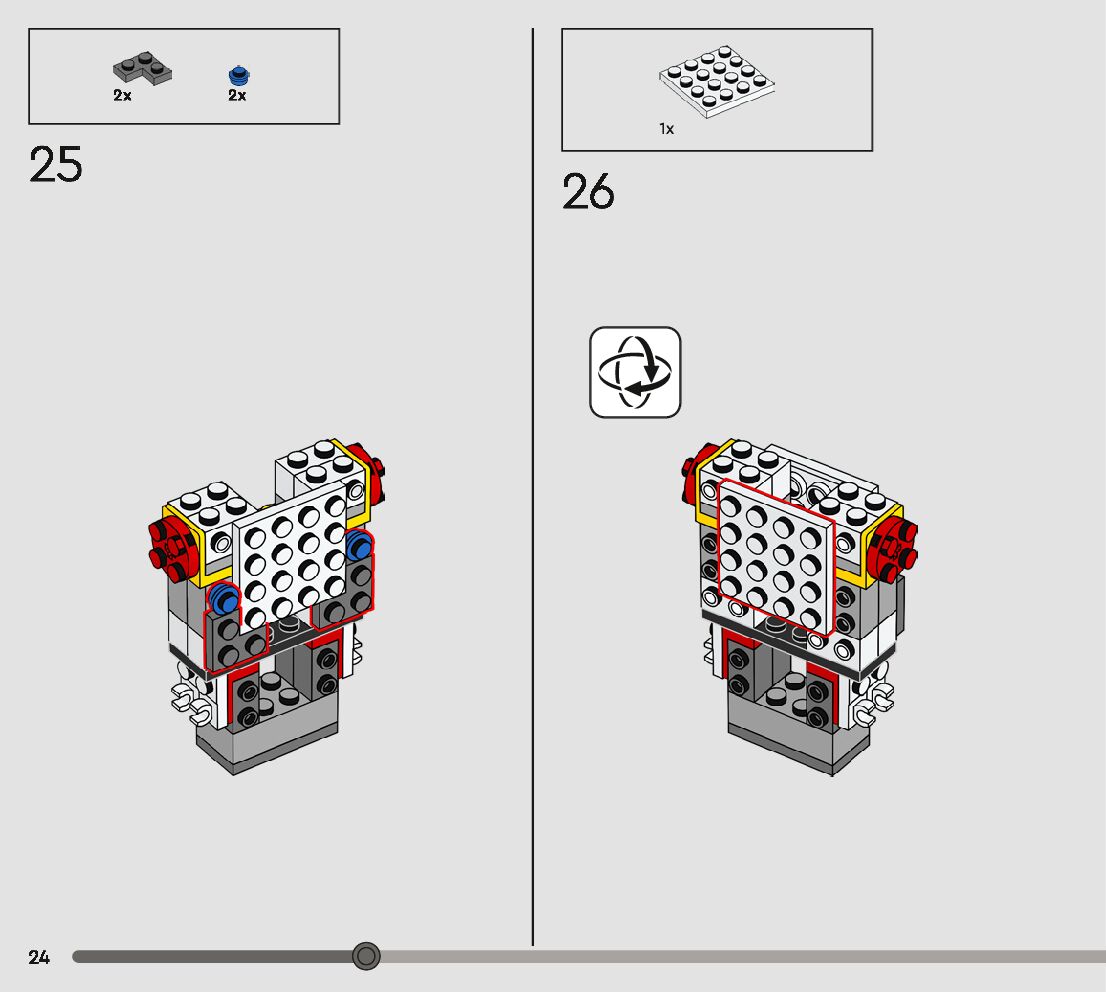 2x
2x
25
1x
26
24