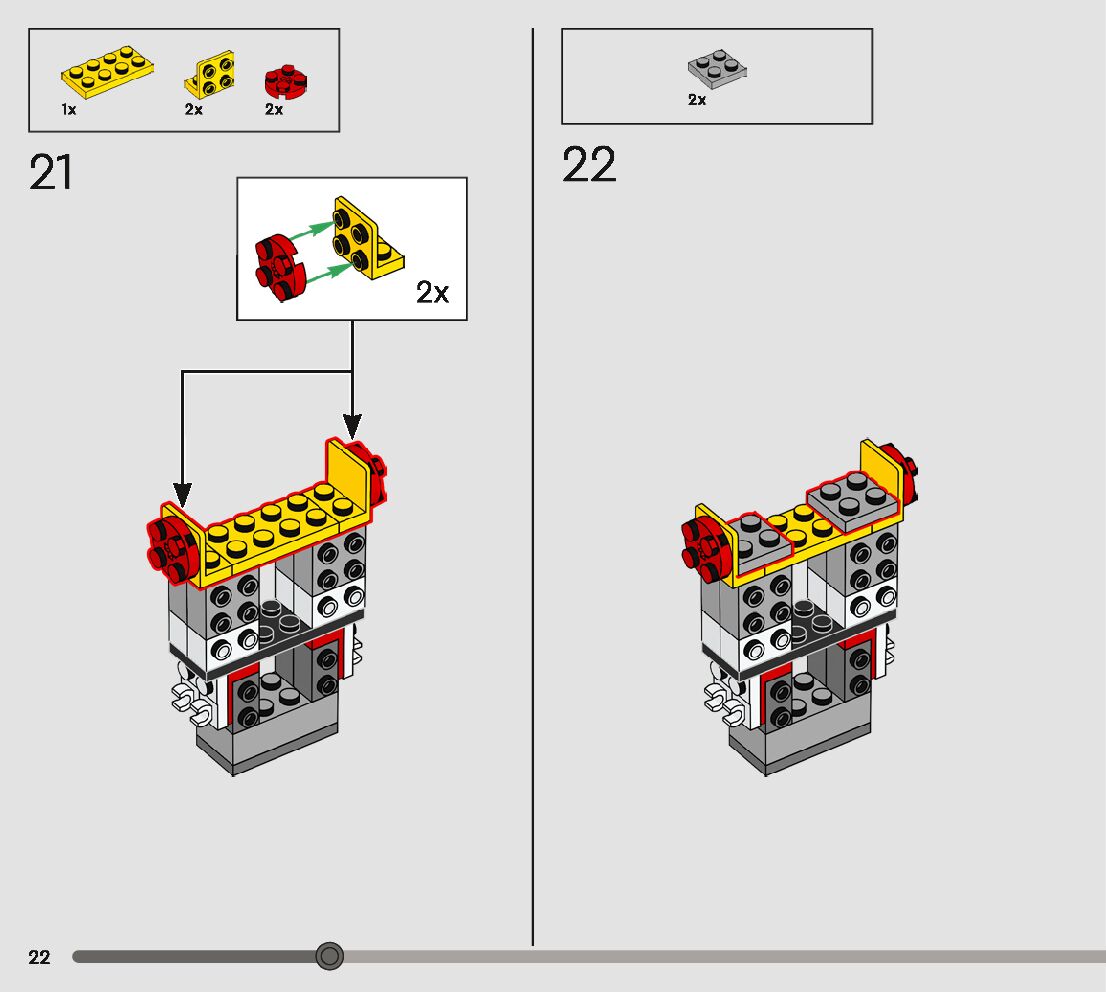 1x 2x 2x

21

2x

2x

22

22