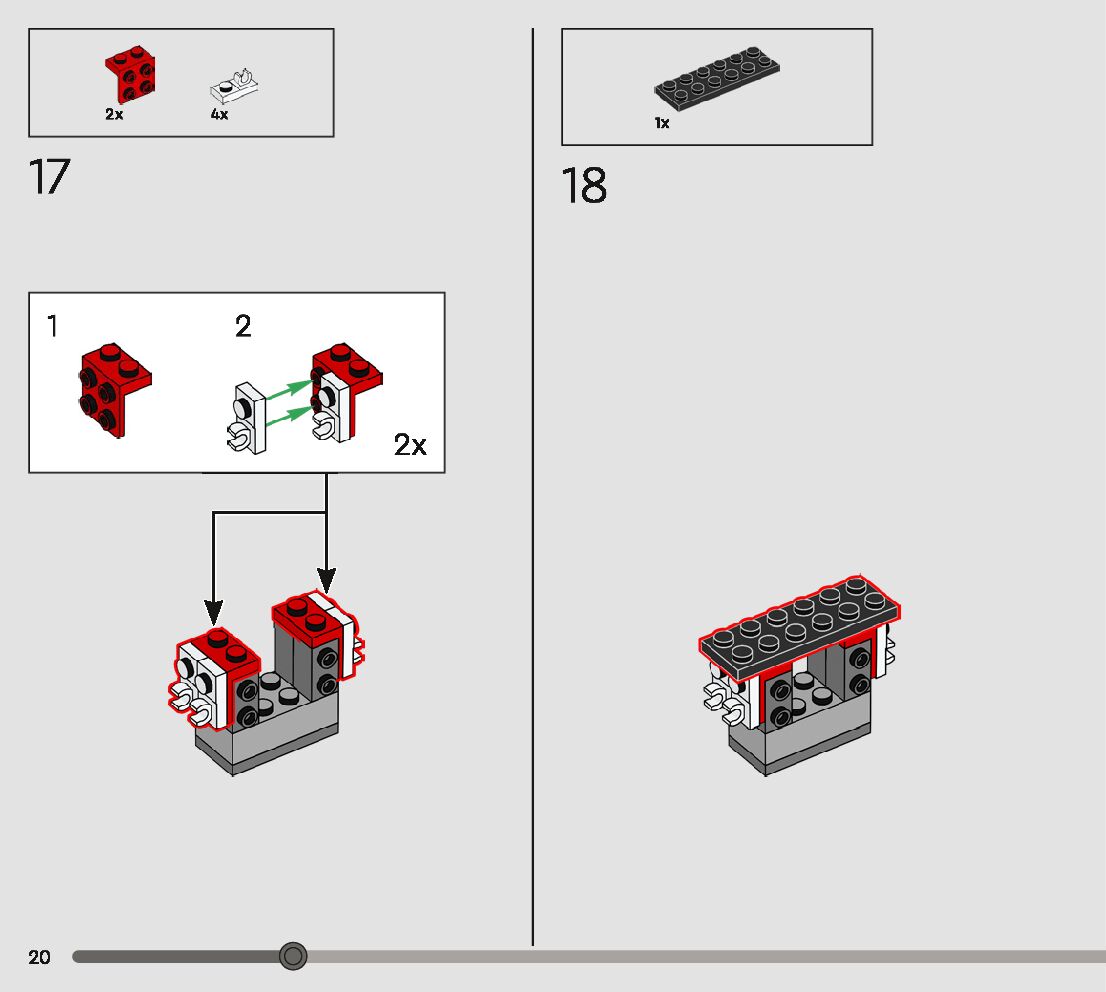 2x 4x

17

1 2

2x

1x

18

20