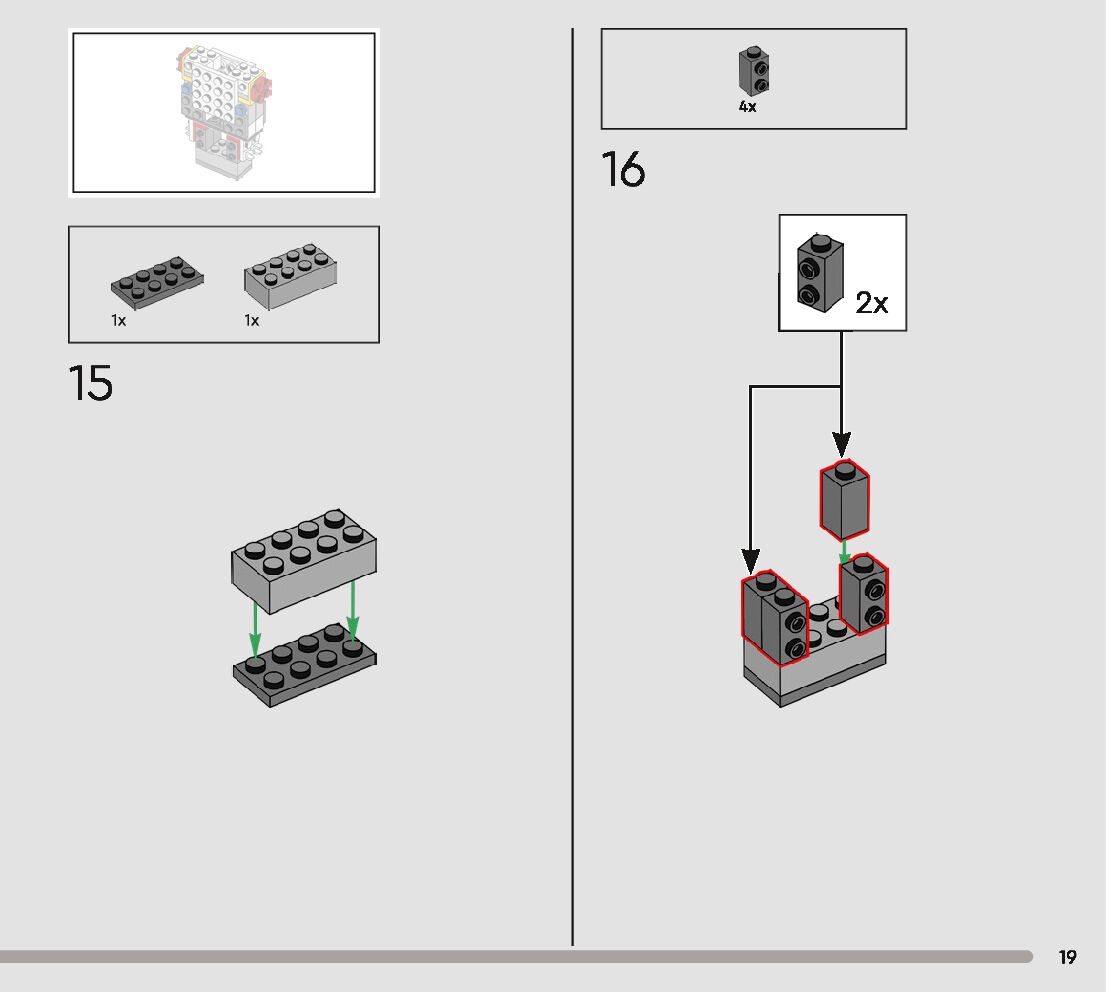 1x 1x

15

4x

16

2x

19