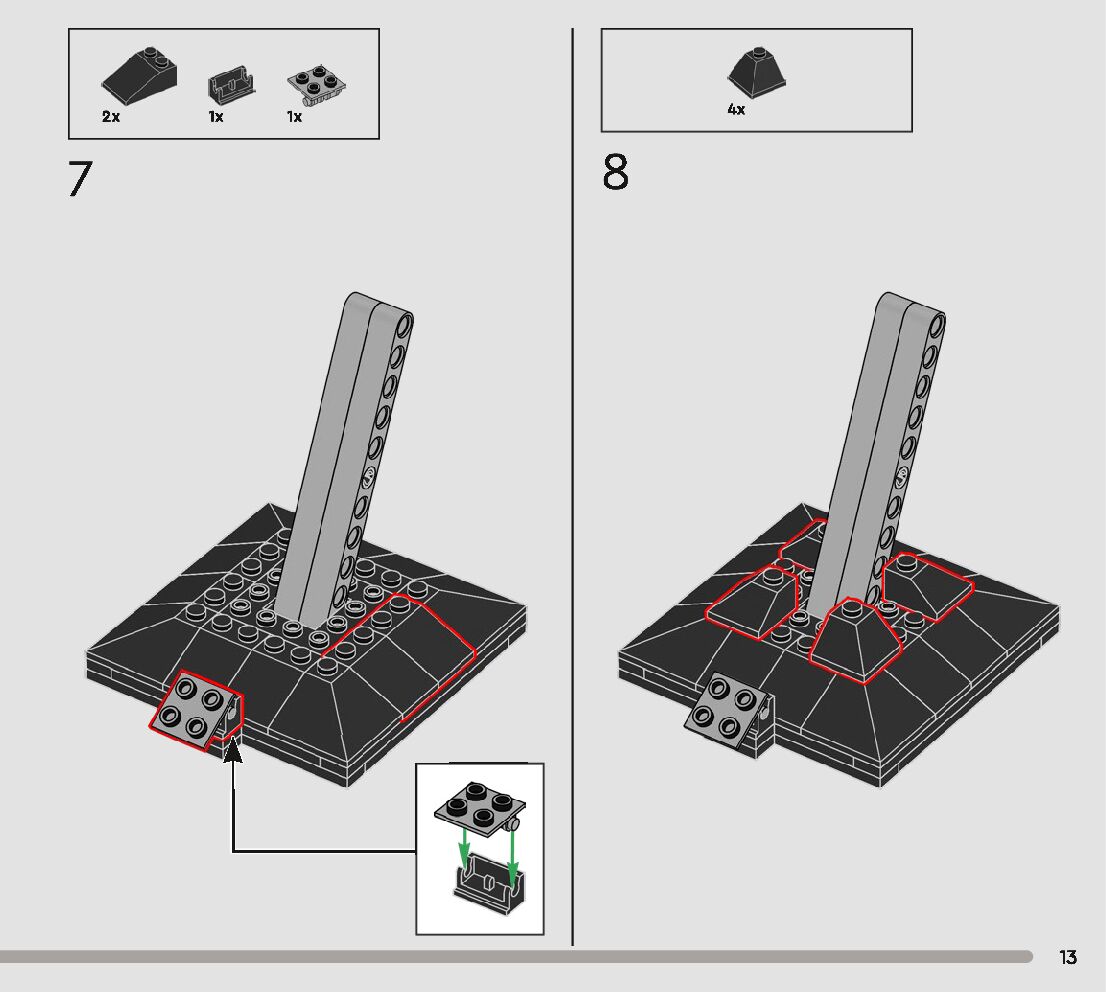 2x 1x 1x

7

4x

8

13