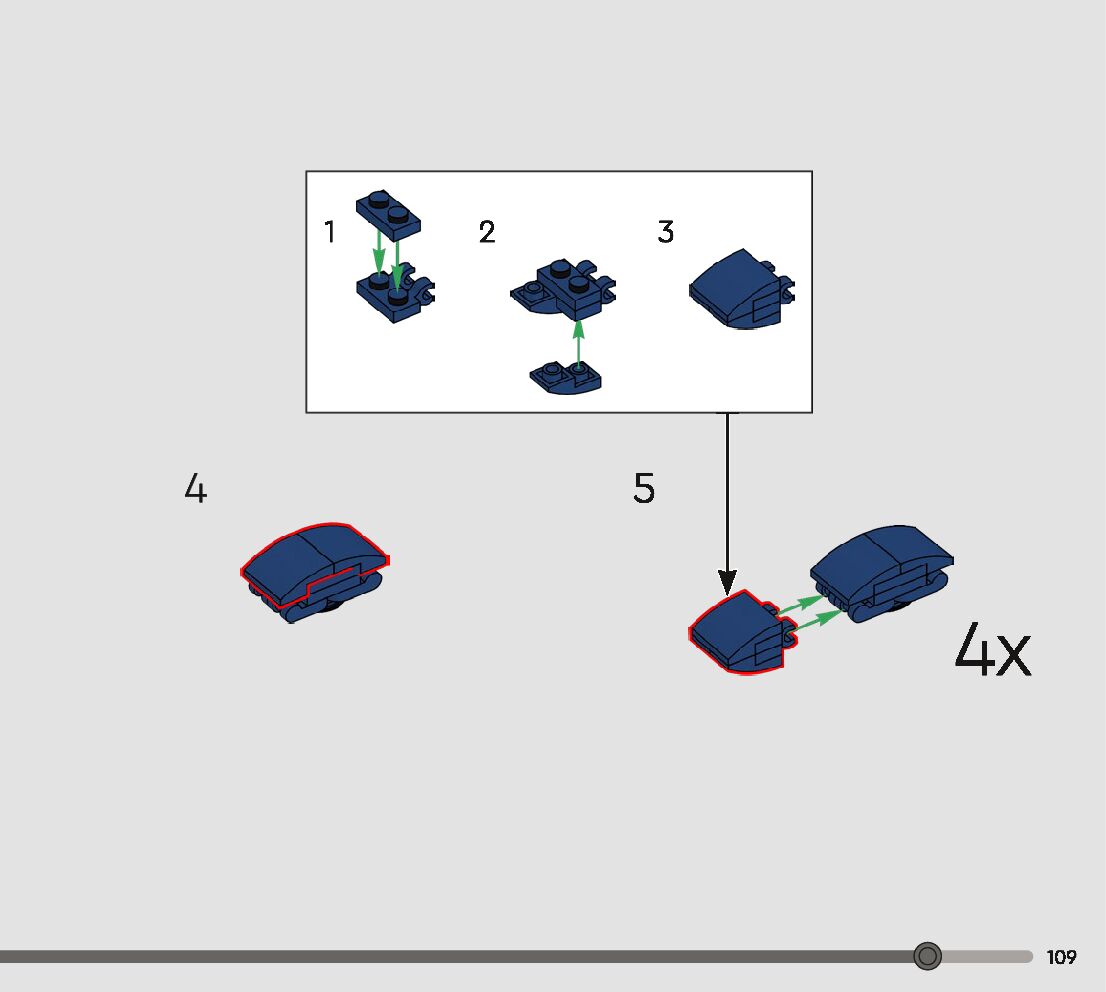 1

2

3

4

5

4x

109