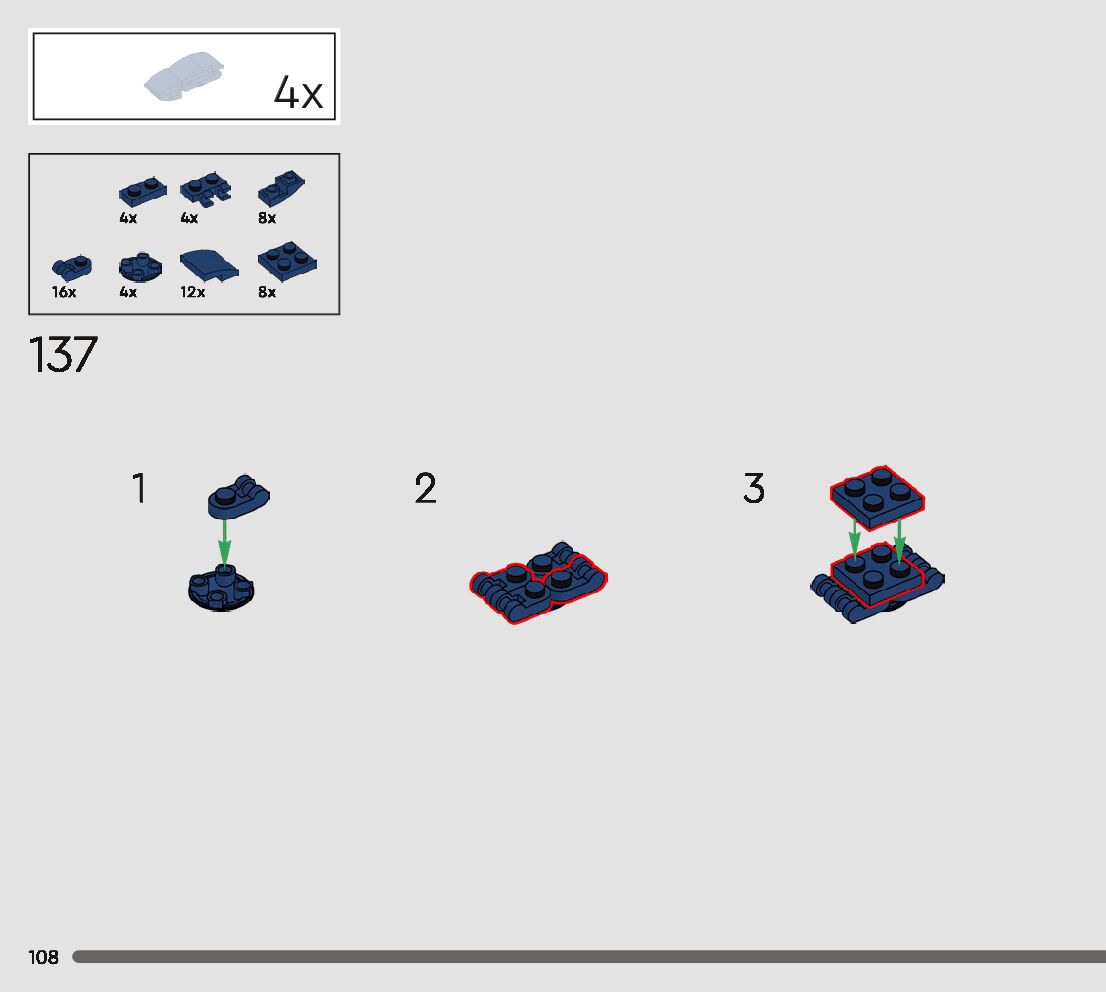 4x

4x
4x
8x
16x
4x
12x
8x

137

1

2

3

108