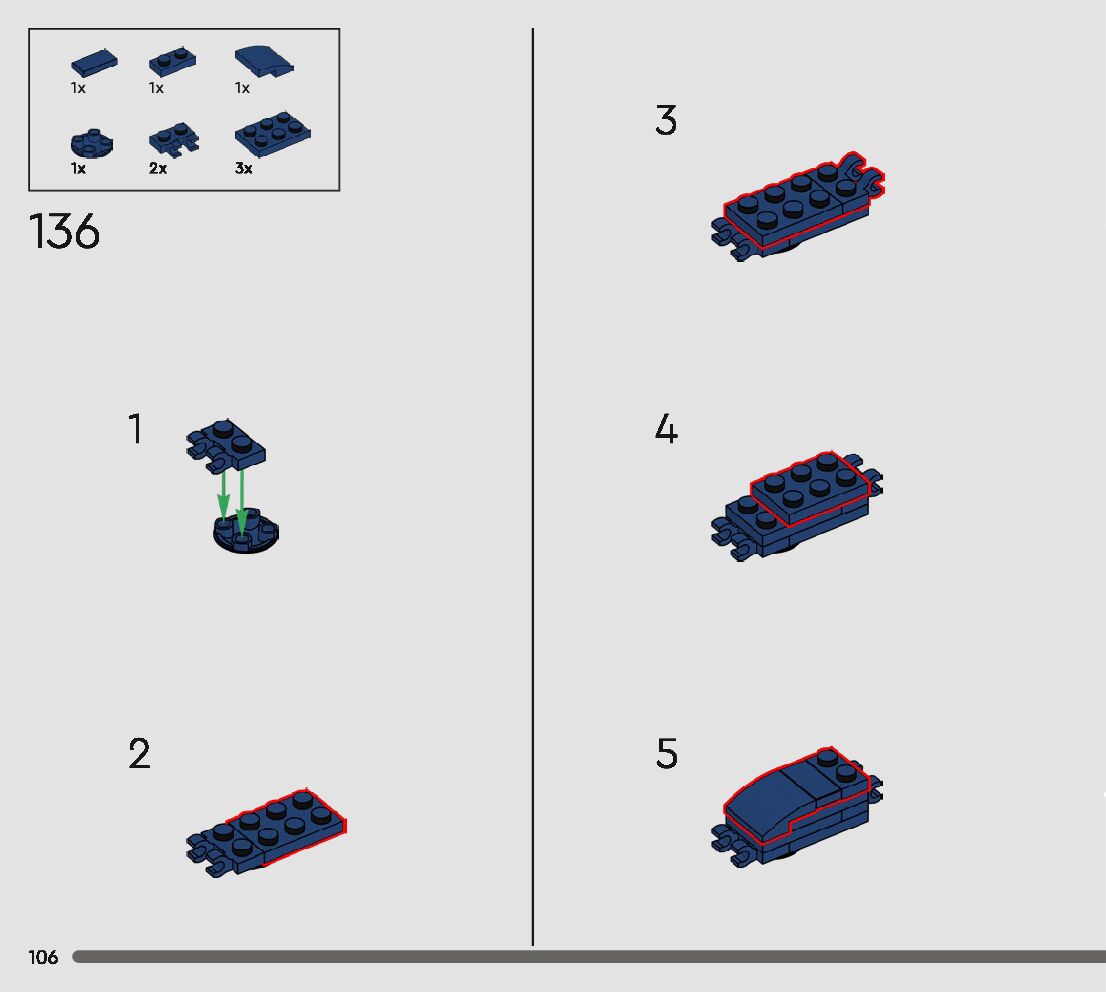 1x 1x 1x
1x 2x 3x

136

1

2

3

4

5

106