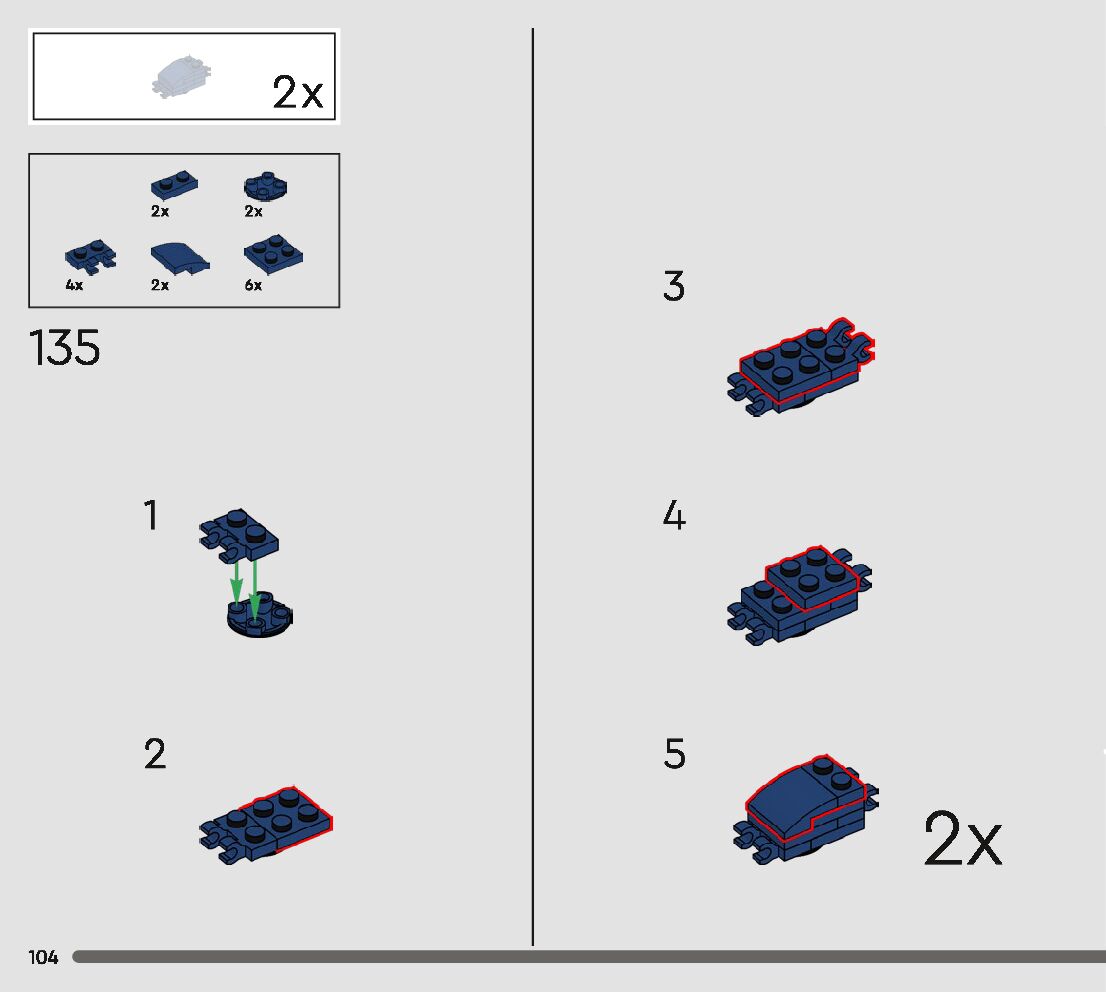 2x

2x
2x
4x
2x
6x

135

1

2

3

4

5

2x

104