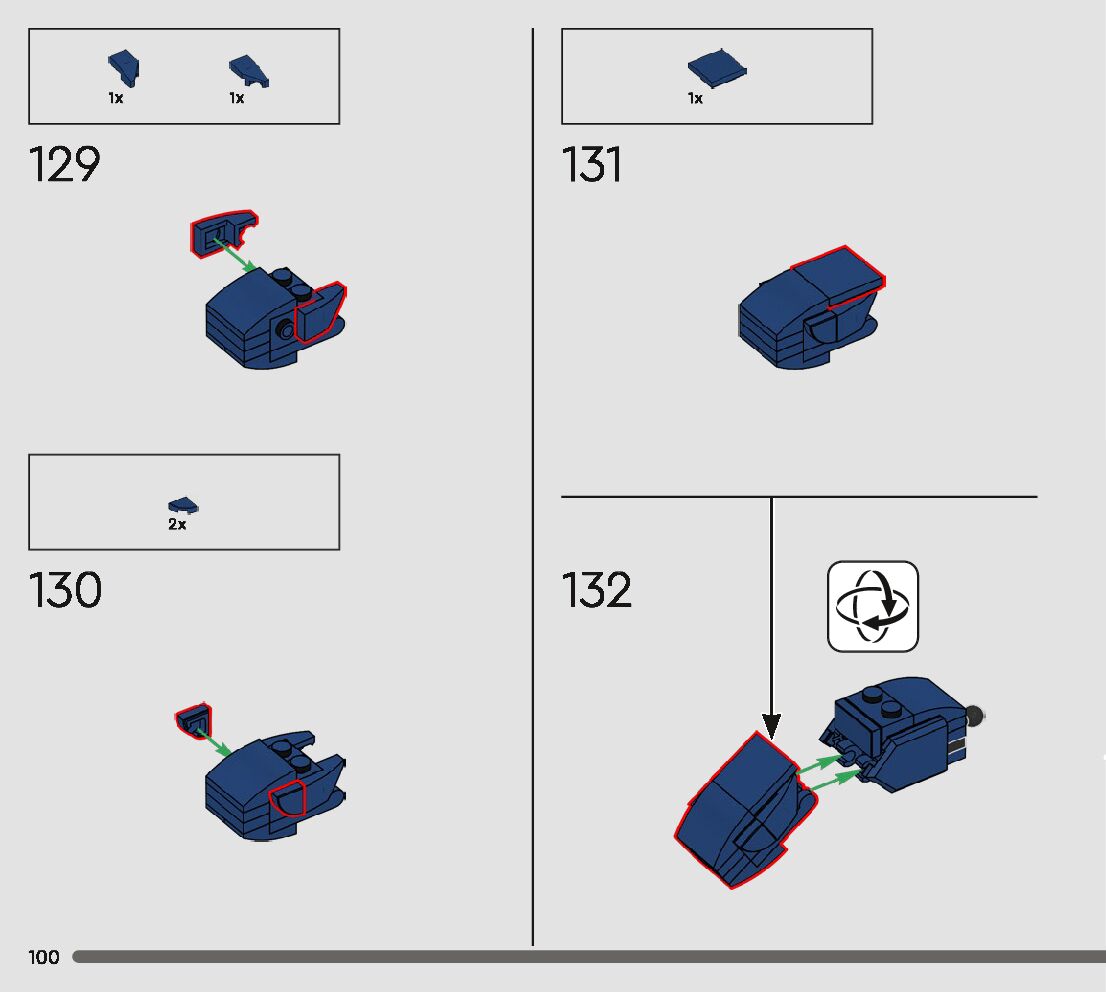 1x 1x

129

2x

130

1x

131

132

100