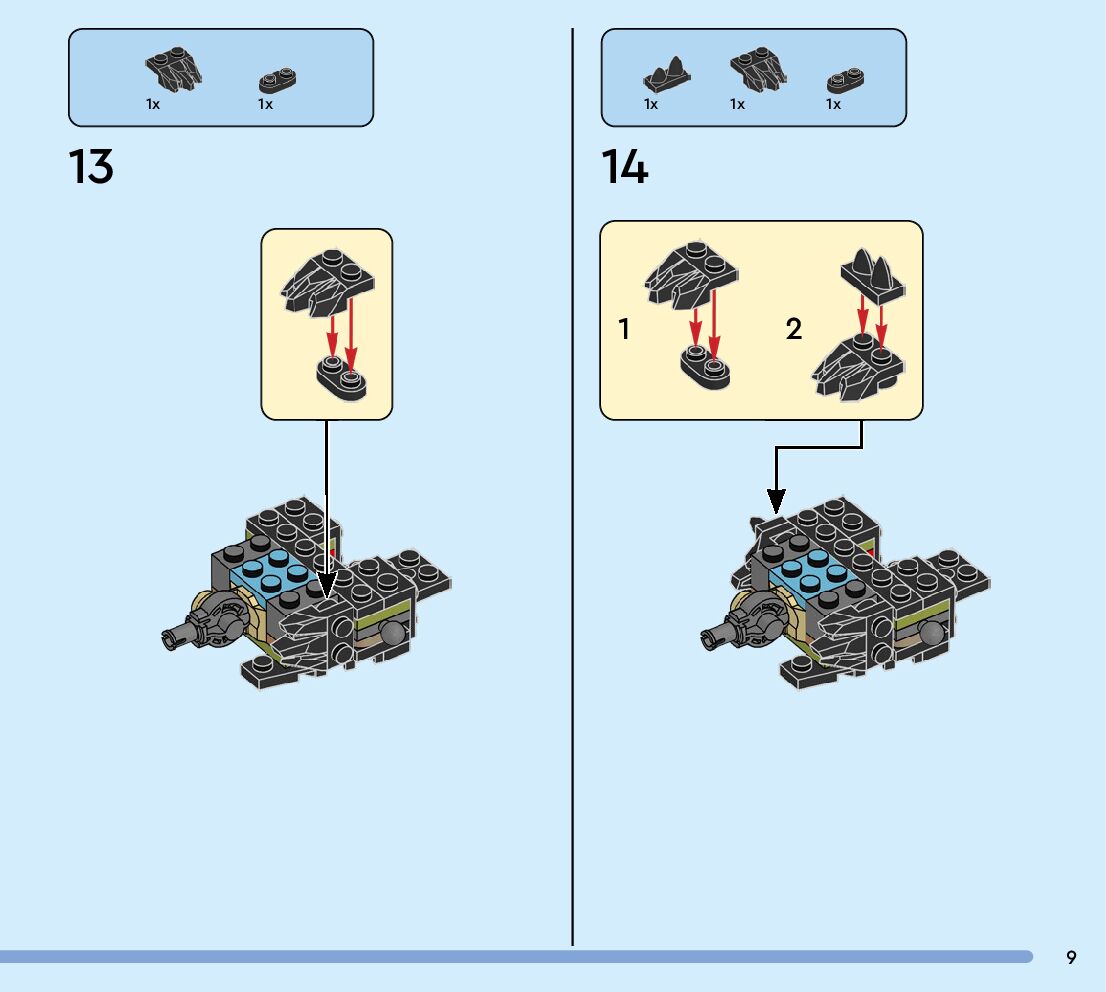 1x 1x

13

1x 1x 1x

14

1

2

9