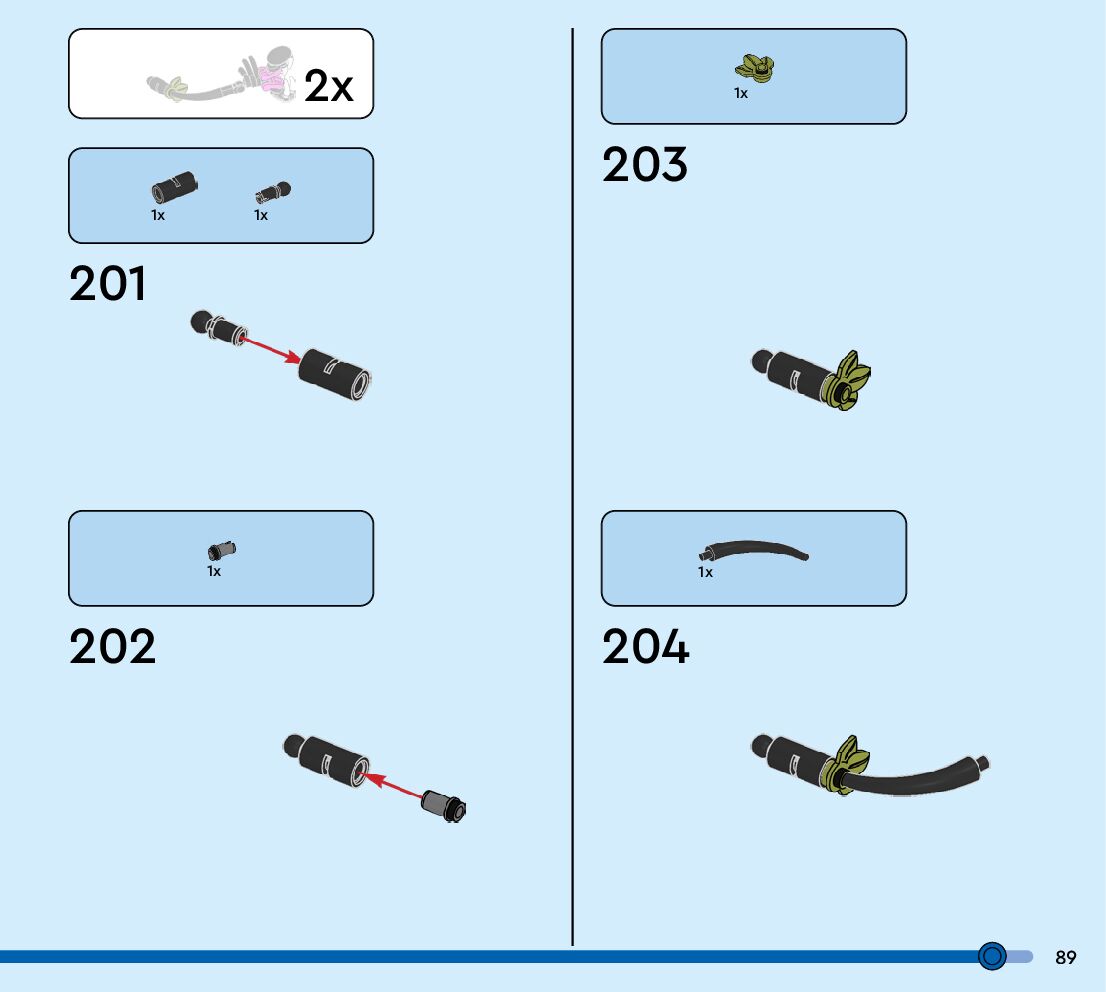 2x

1x 1x

201

1x

202

1x

203

1x

204

89