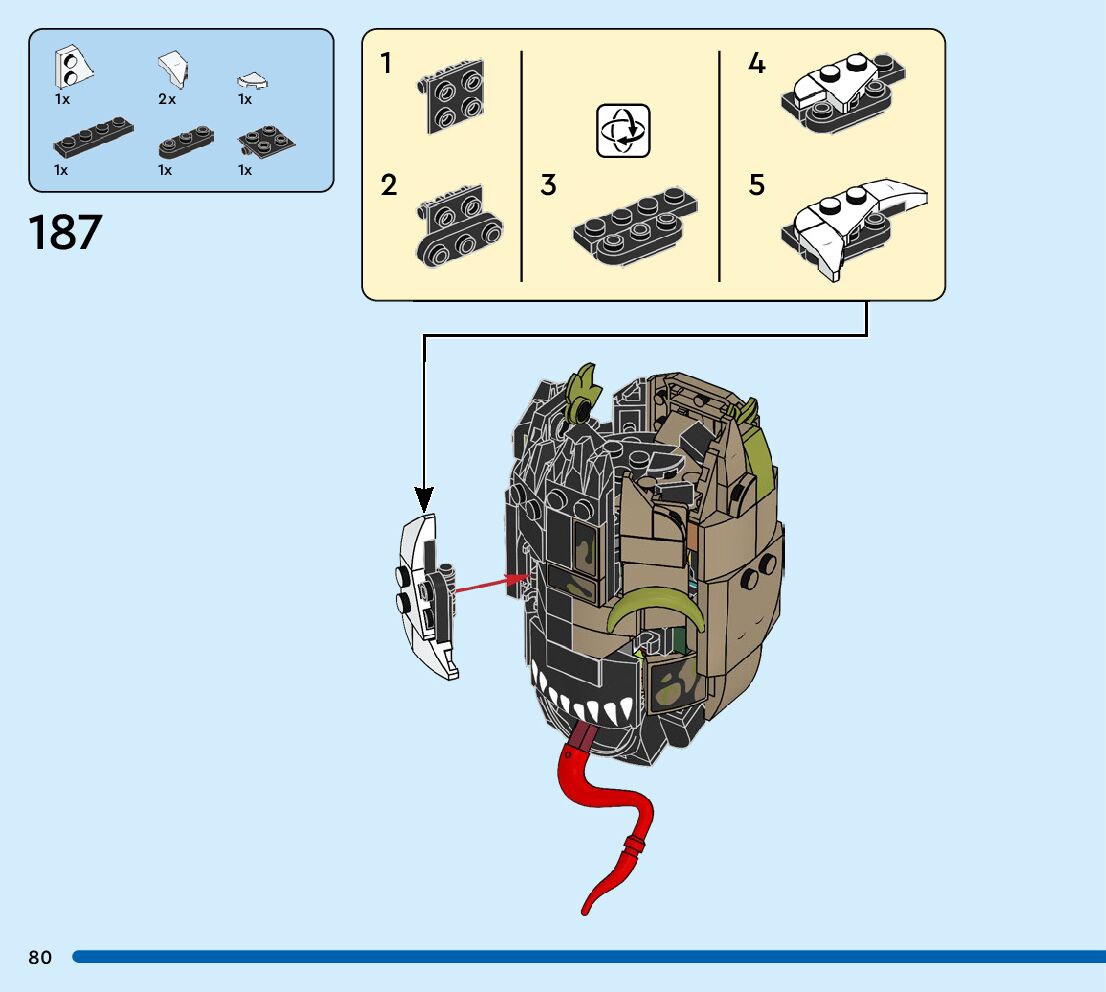 1x 2x 1x
1x 1x 1x

187

1
2
3
4
5

80