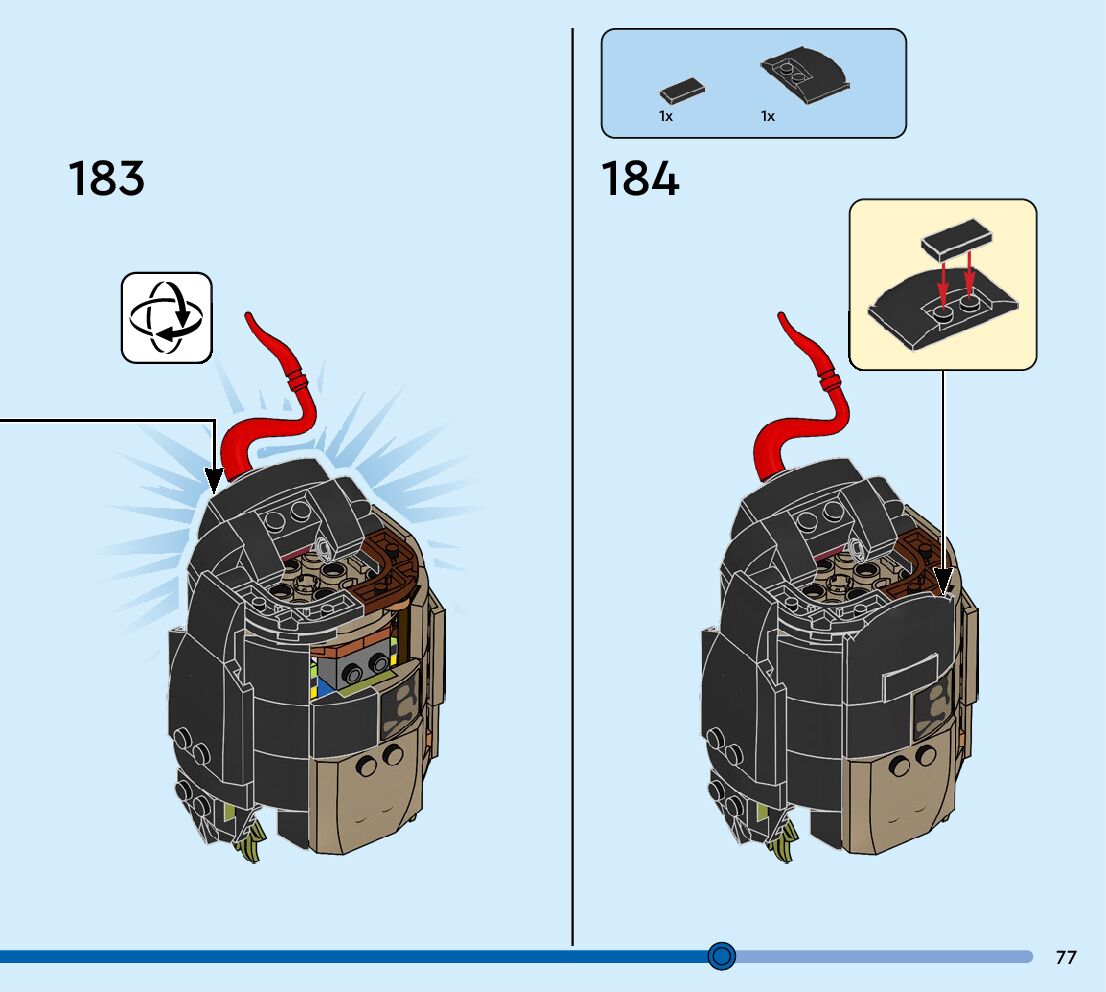 183

1x 1x

184

77