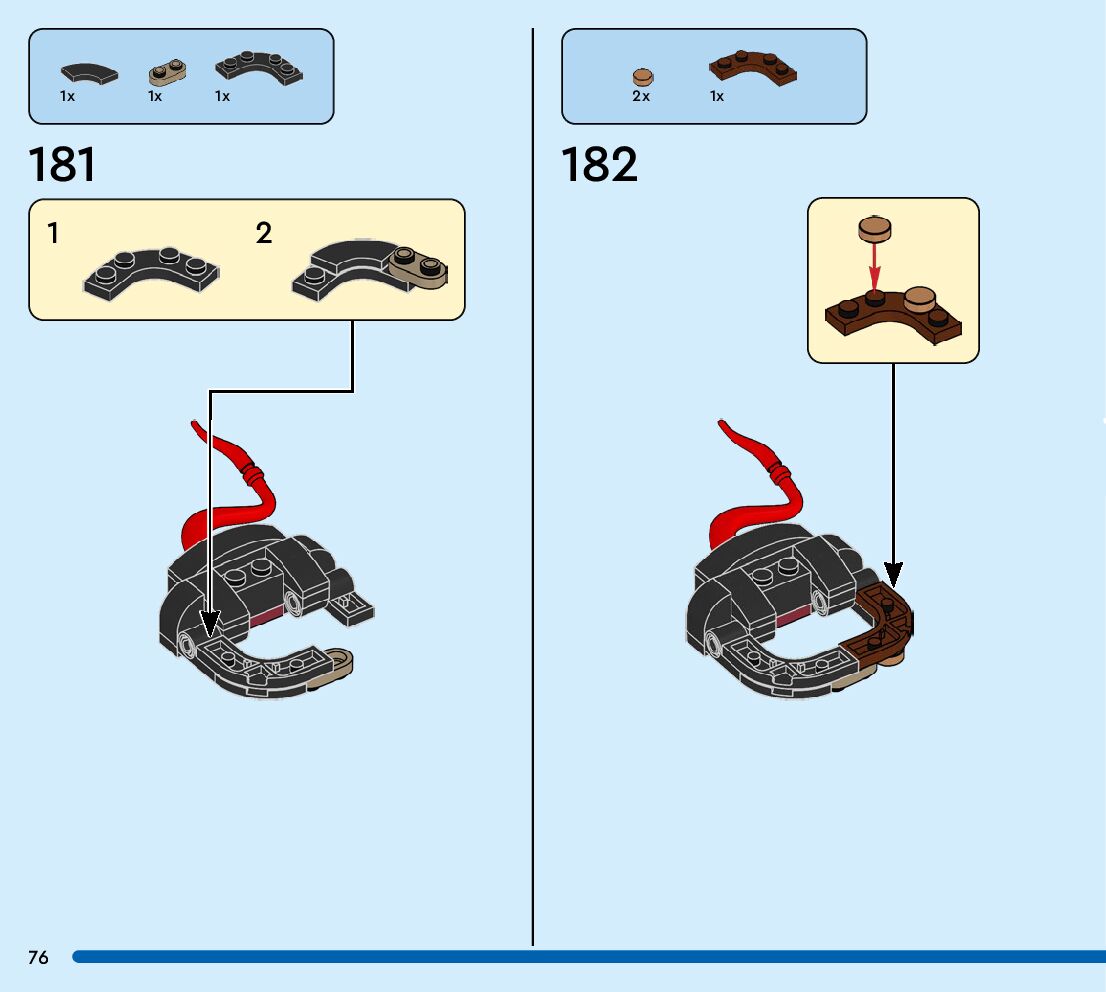 1x 1x 1x

181

1

2

2x 1x

182

76