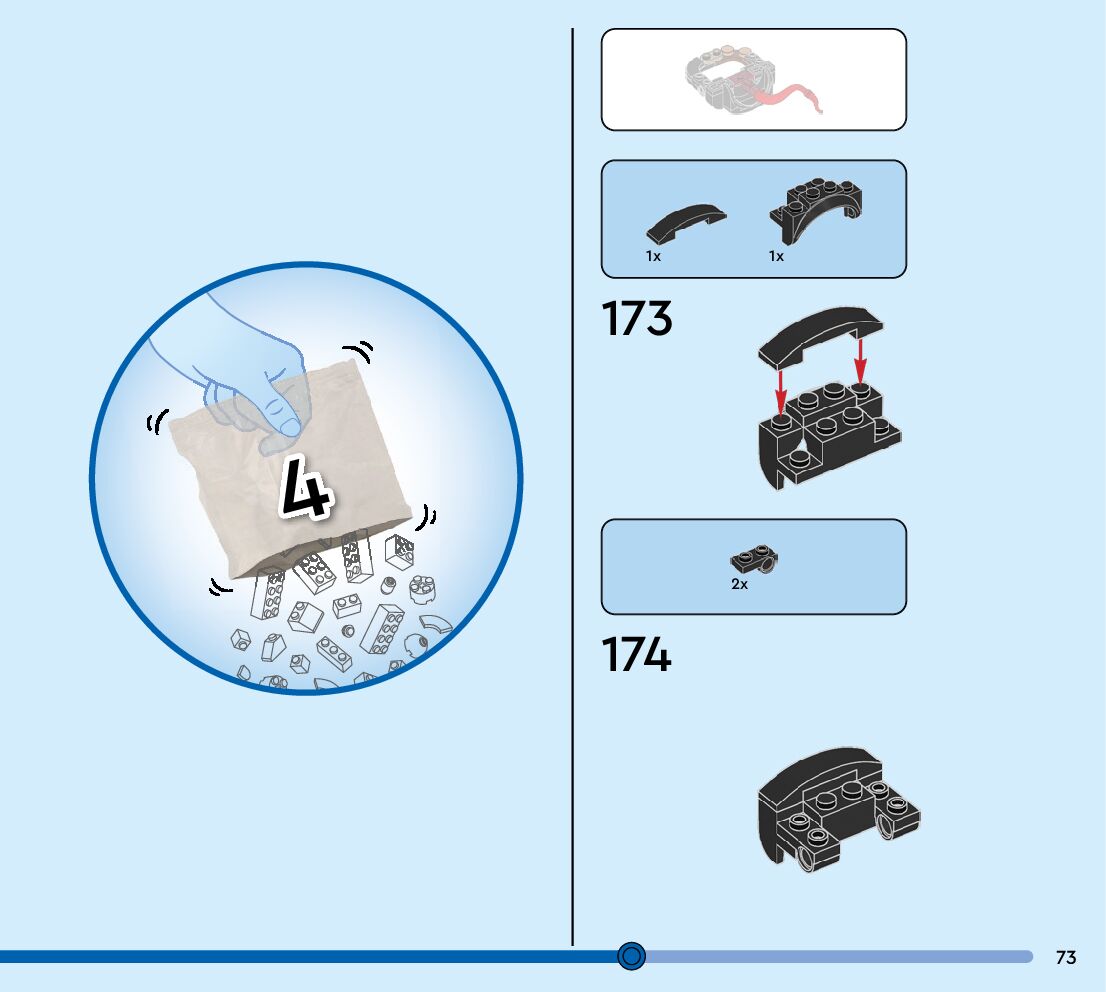 4

1x 1x

173

2x

174

73