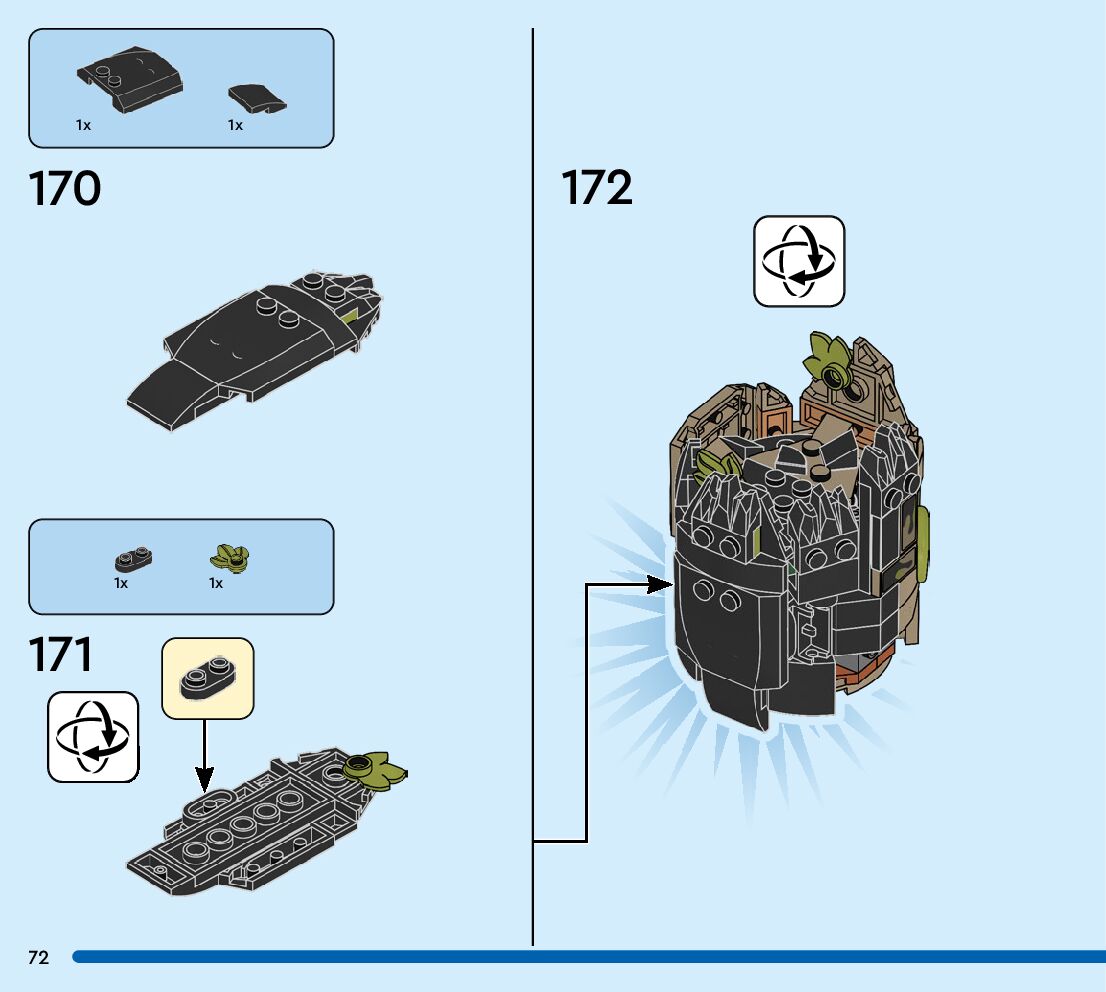 1x
1x

170

1x
1x

171

172

72