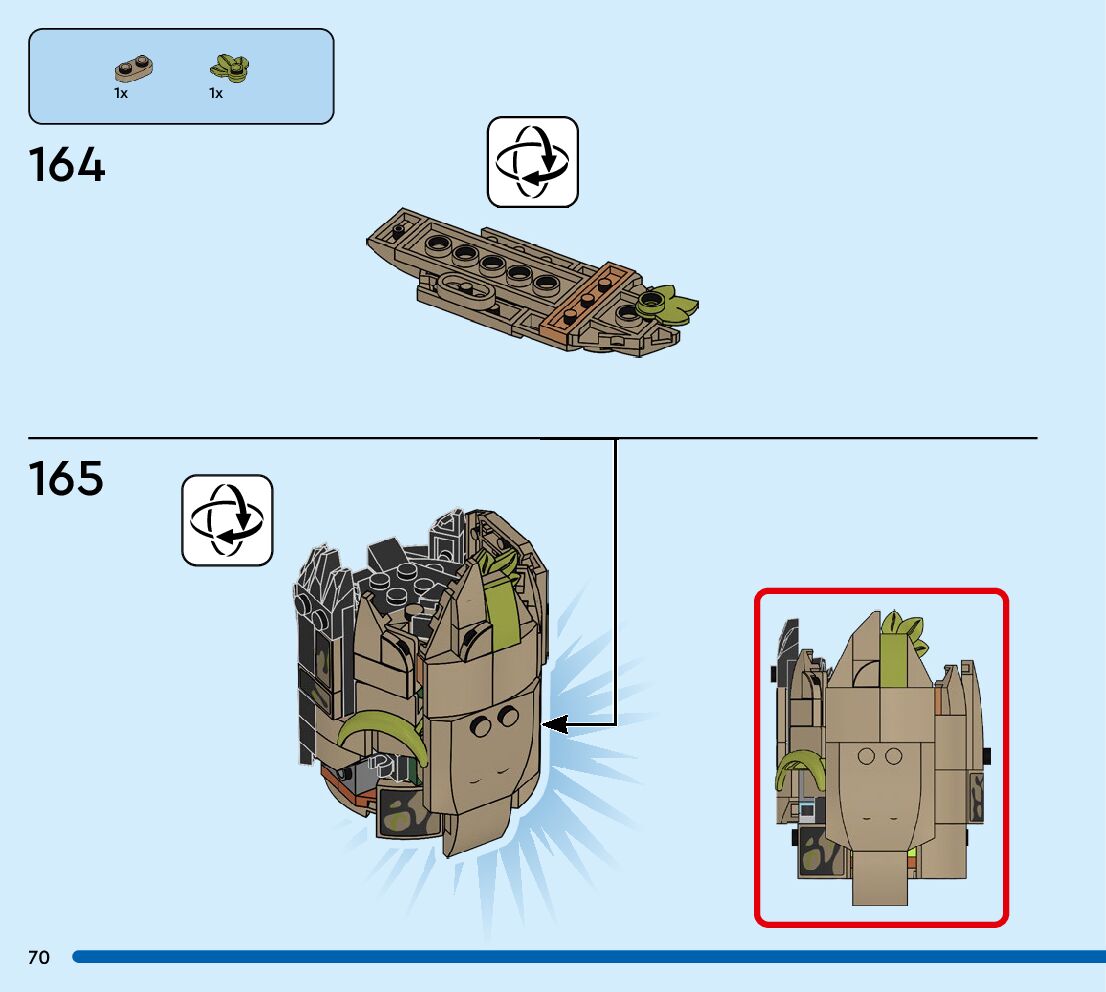 1x 1x

164

165

70