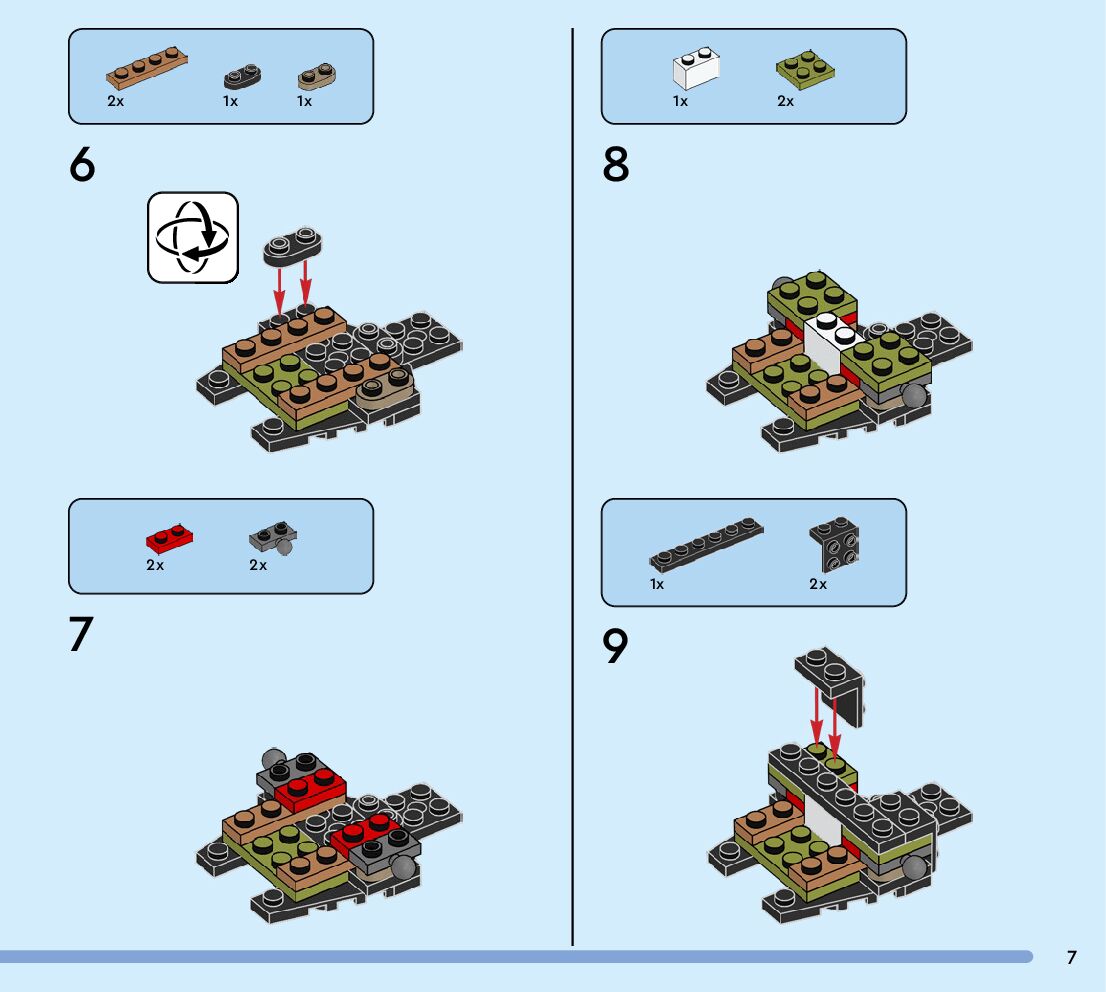 2x 1x 1x

6

2x 2x

7

1x 2x

8

1x 2x

9

7