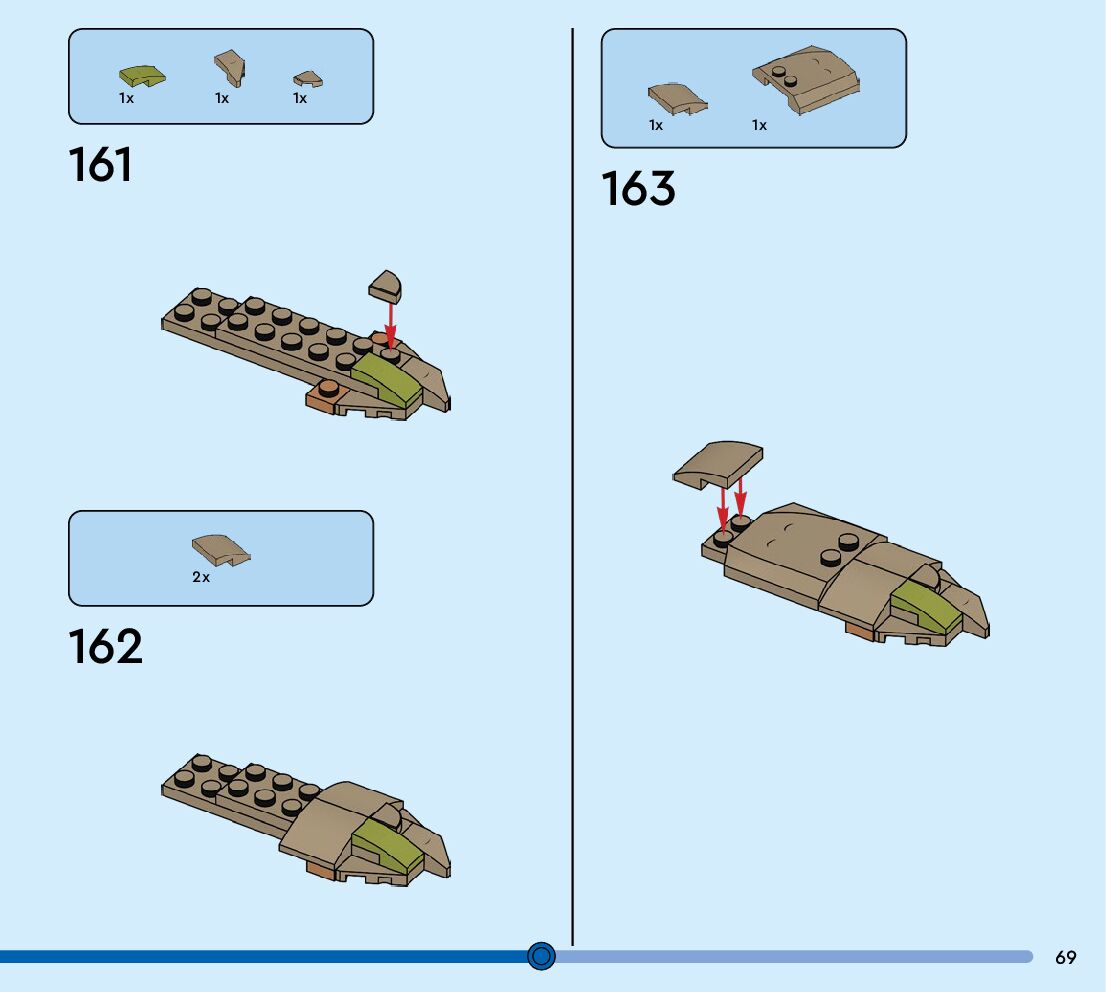 1x 1x 1x

161

2x

162

1x 1x

163

69