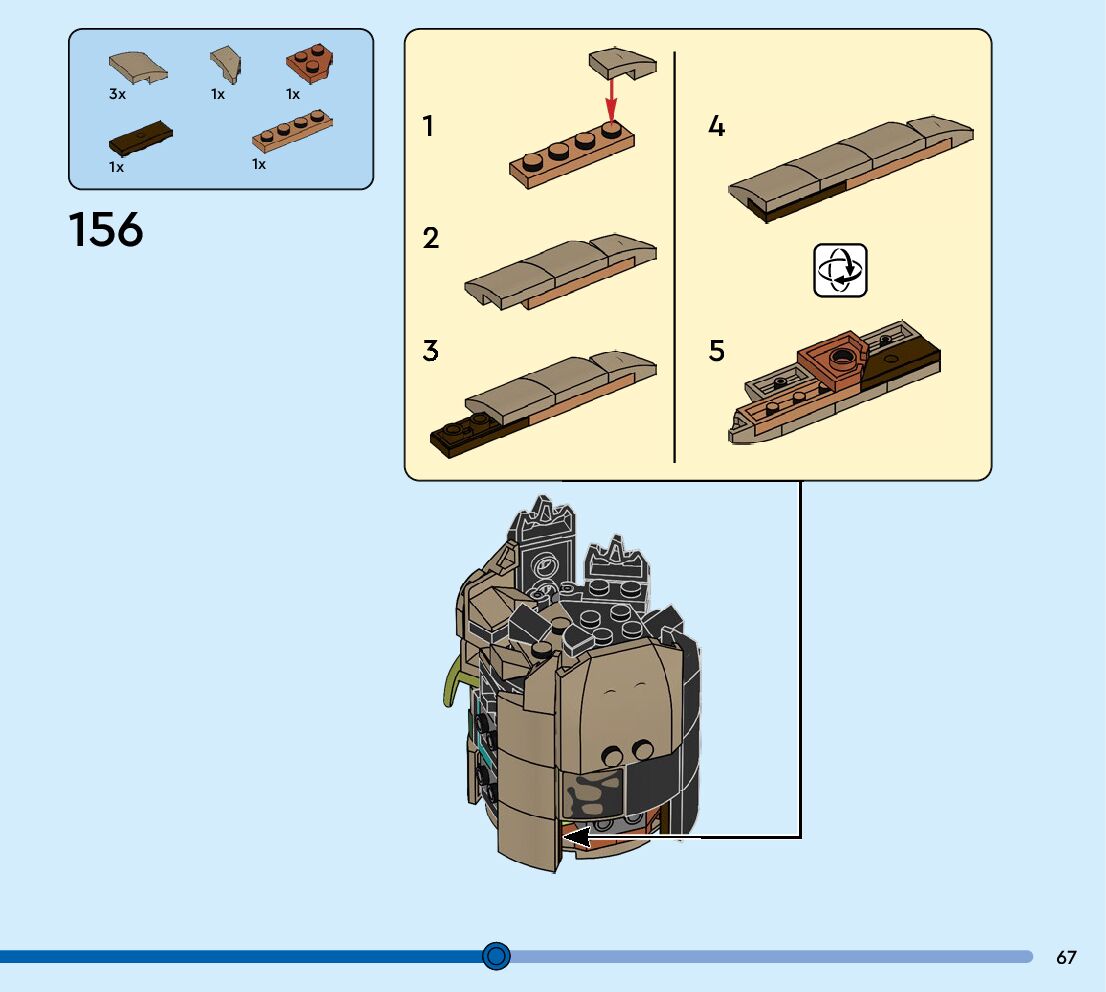 3x 1x 1x
1x 1x

156

1
2
3
4
5

67