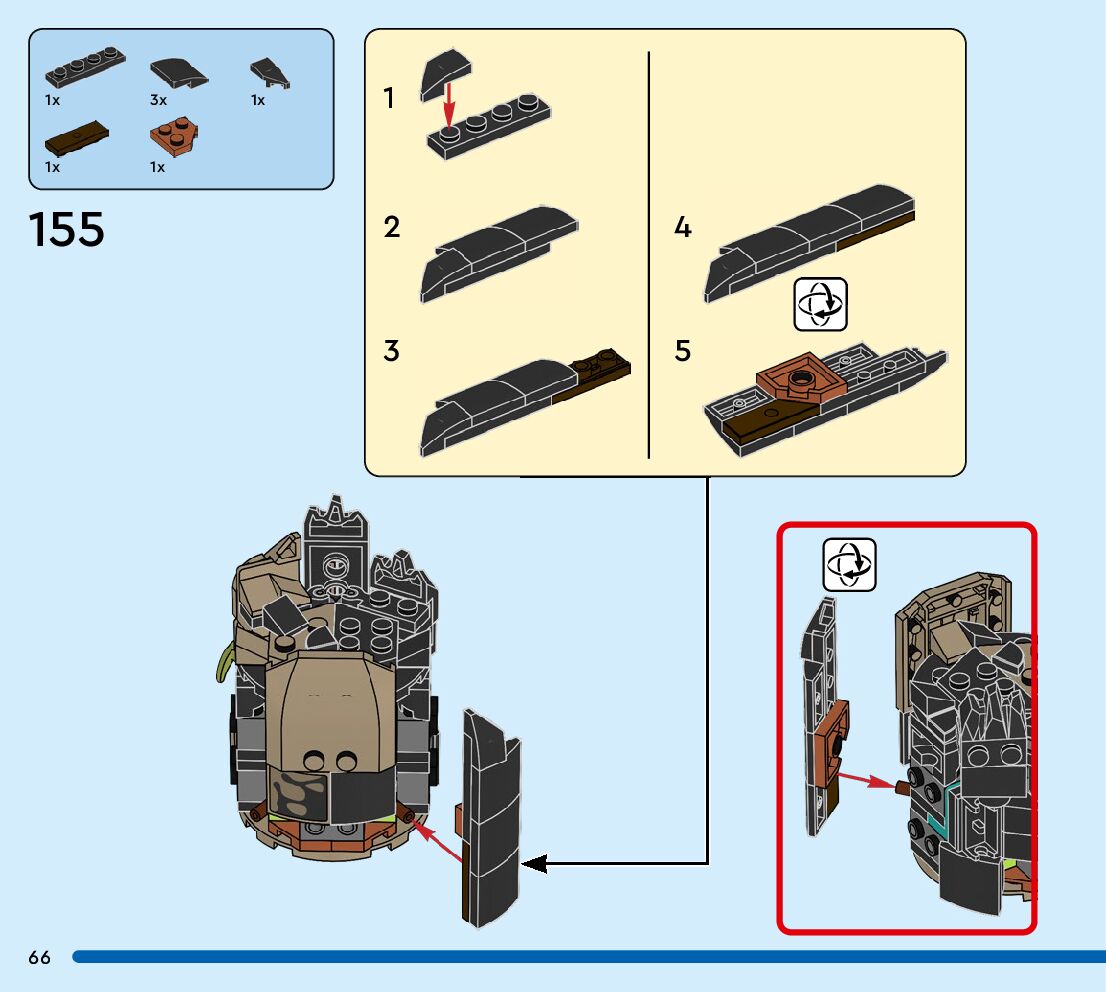 1x
3x
1x
1x
1x

155

1
2
3
4
5

66