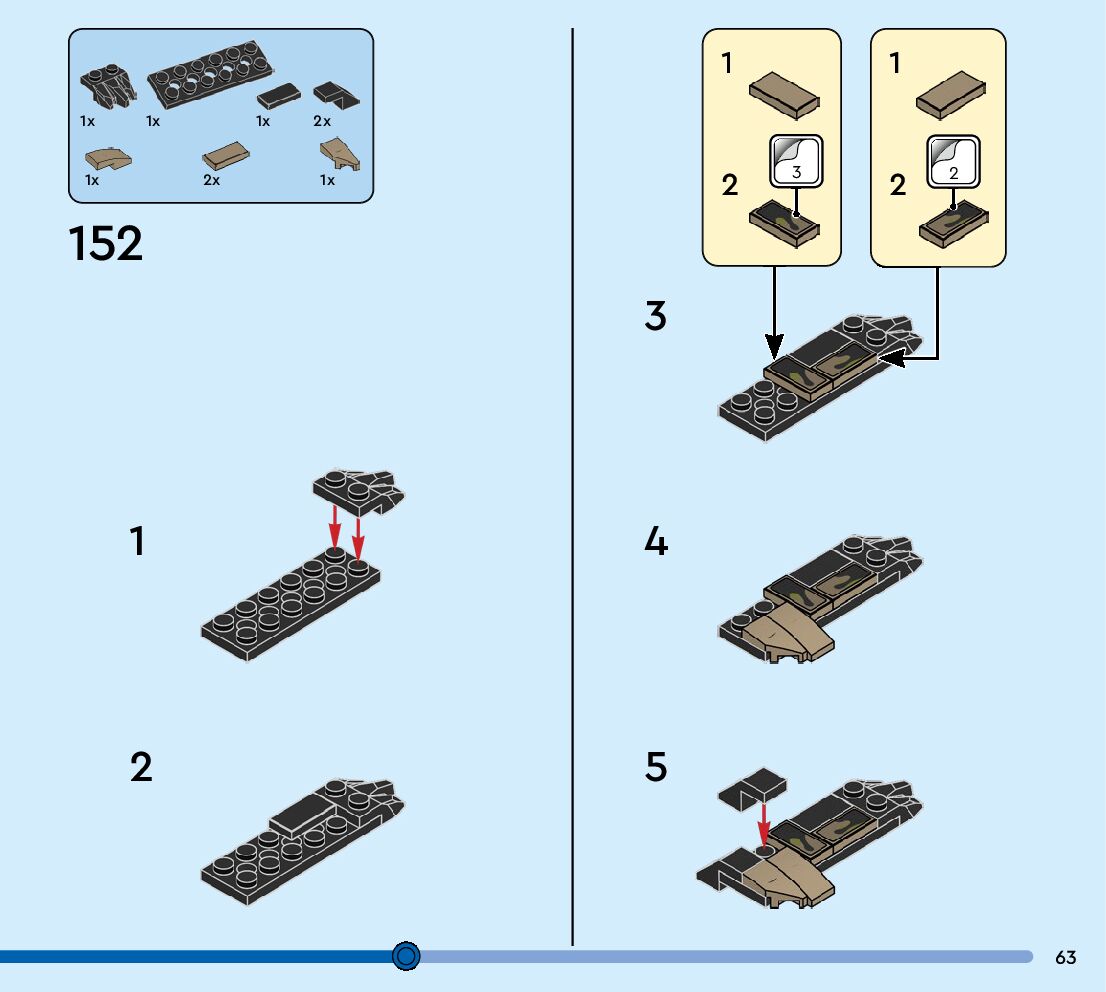 1x 1x 1x 2x
1x 2x 1x

152

1

2

1
2
3

1
2
2

3

4

5

63