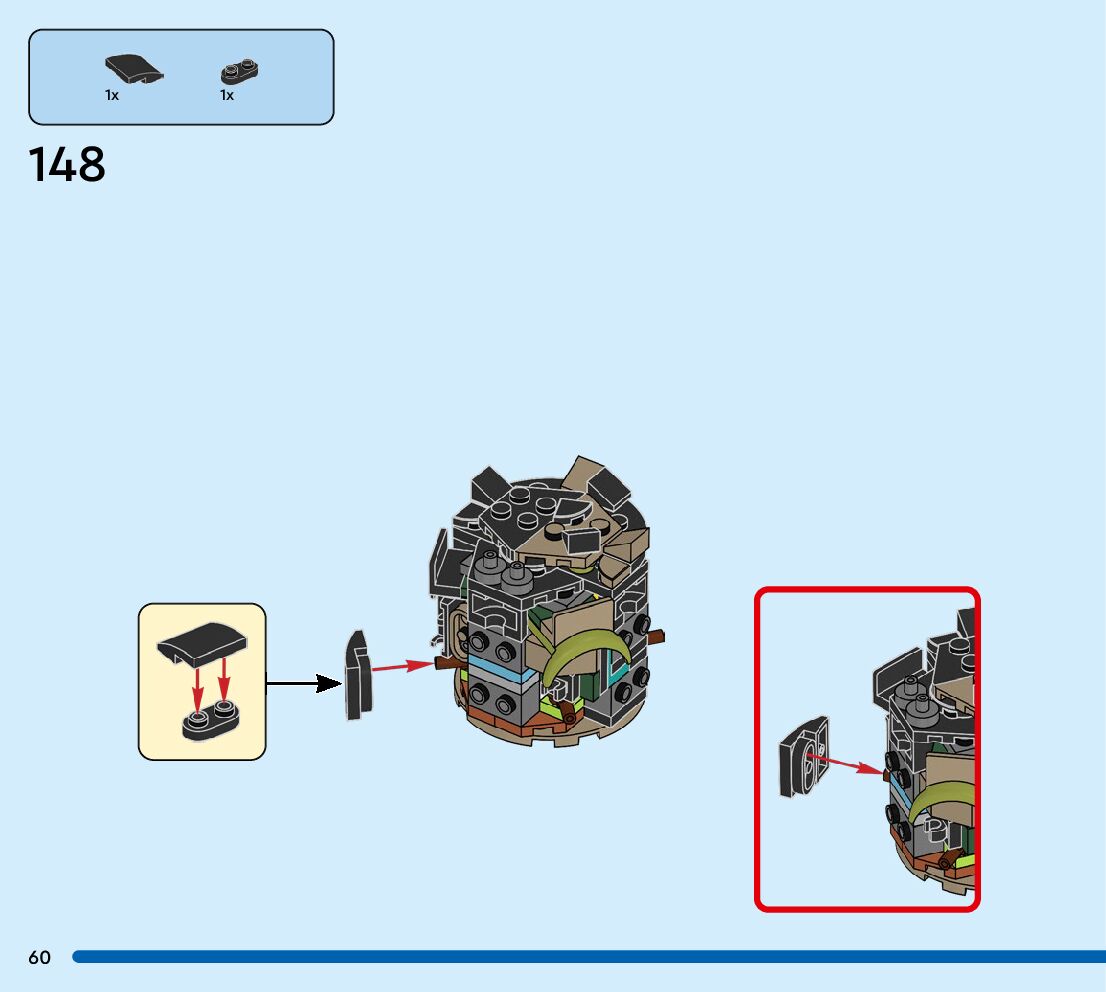 1x
1x

148

60