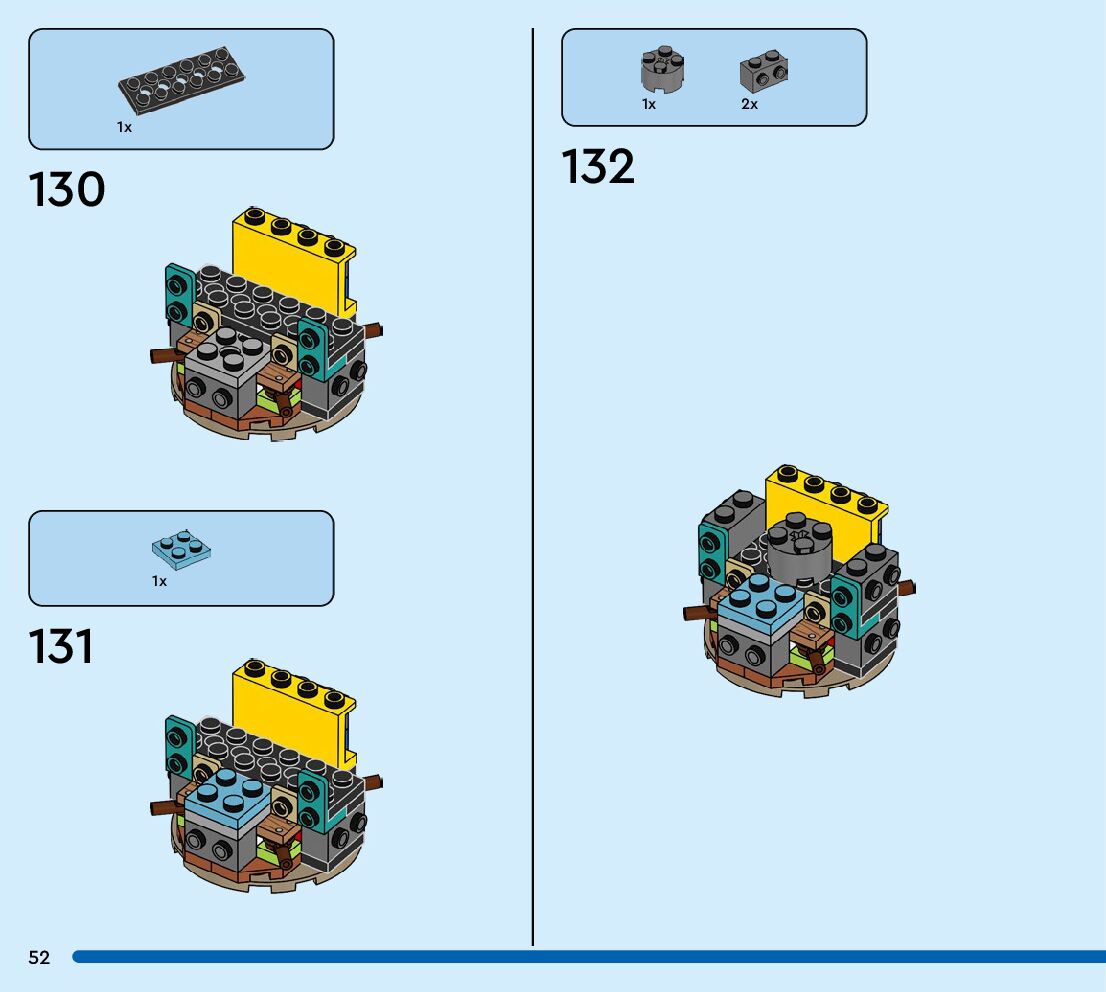 1x

130

1x

131

1x 2x

132

52