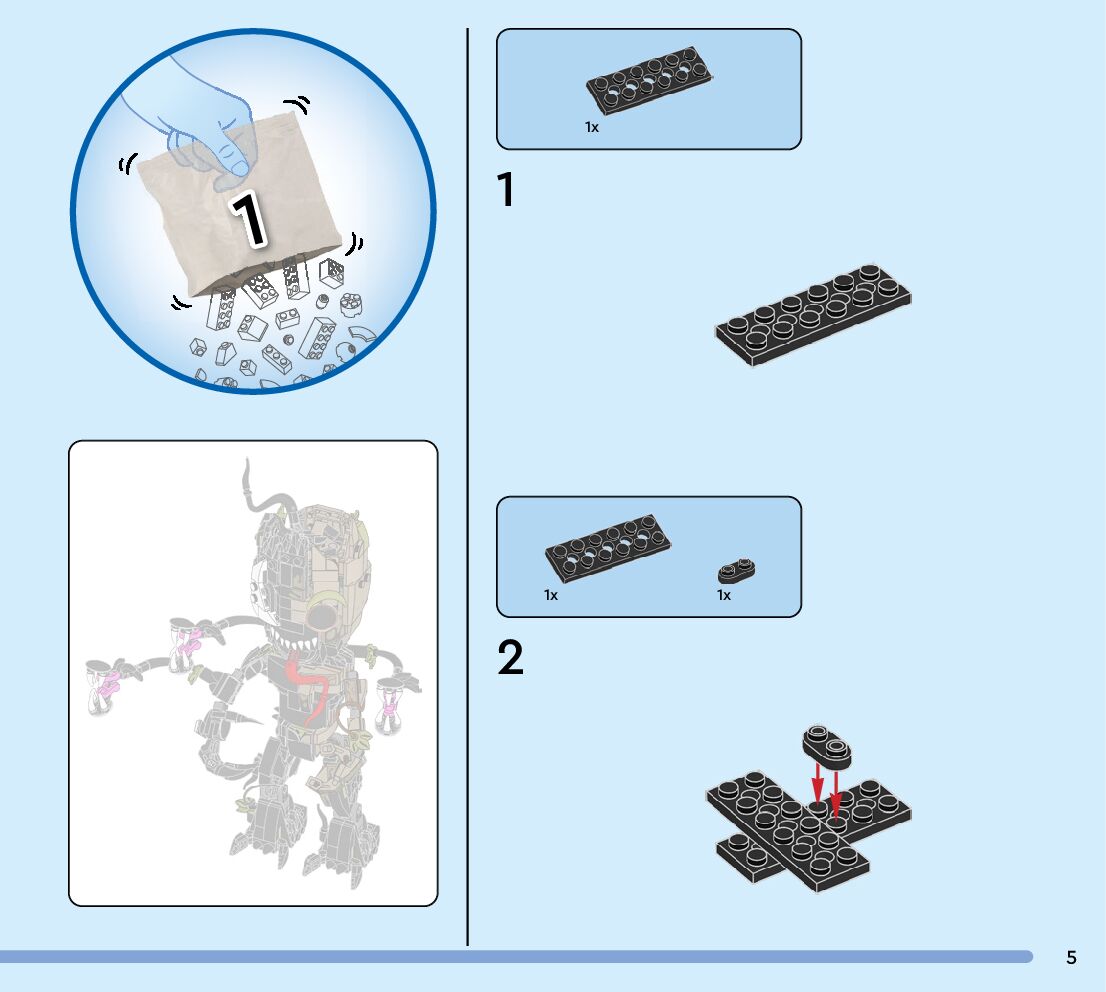 1

1x

1

1x

1x

2

5