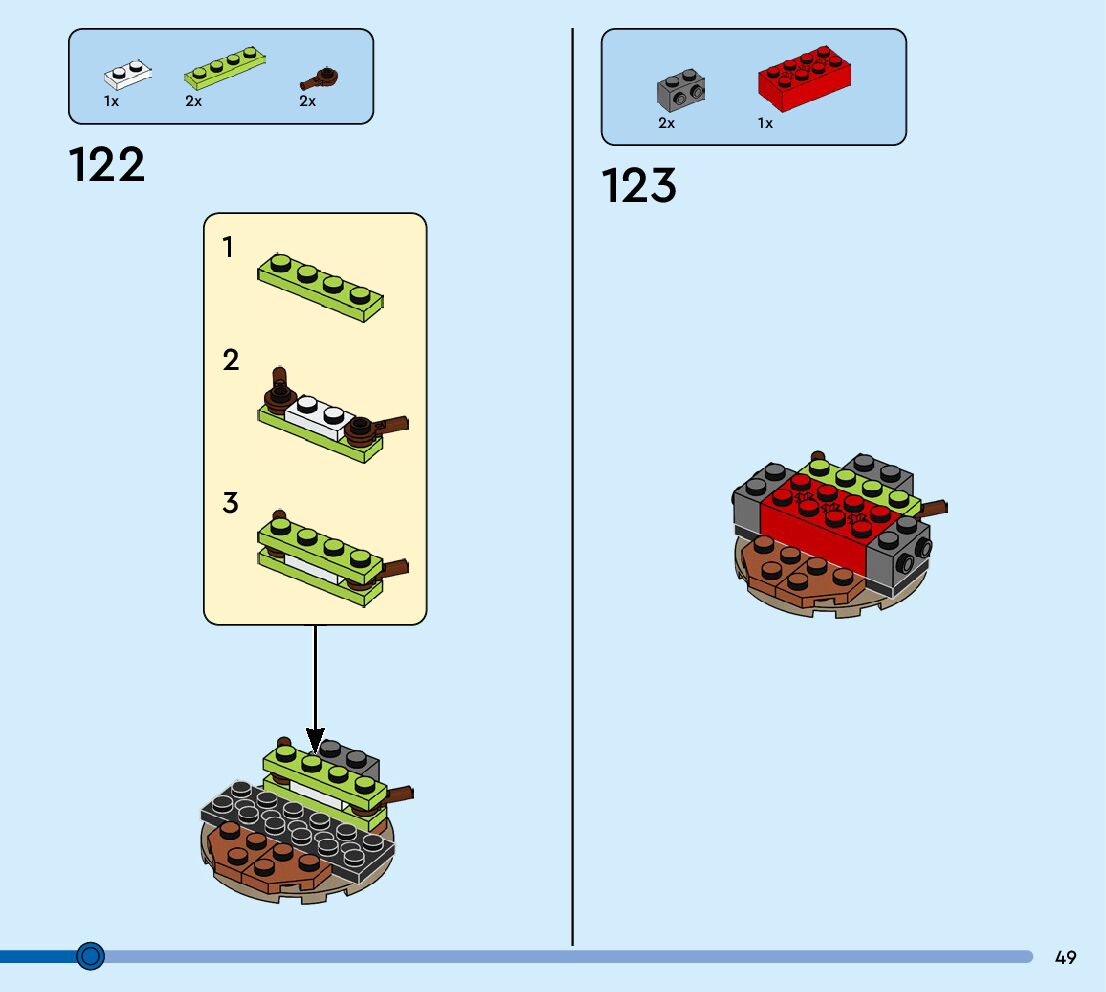 1x
2x
2x

122

1

2

3

2x
1x

123

49