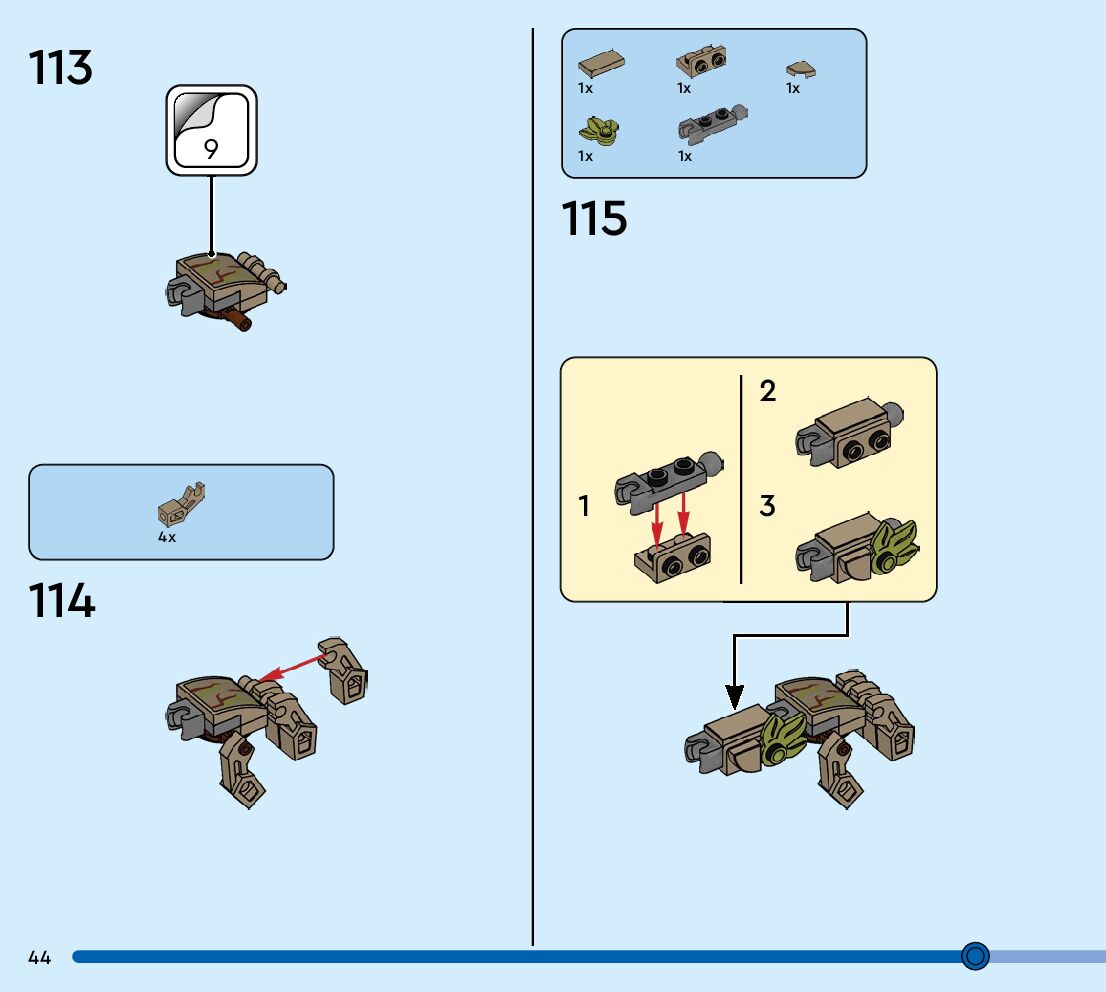 113

9

4x

114

1x 1x 1x

1x 1x

115

1

2

3

44