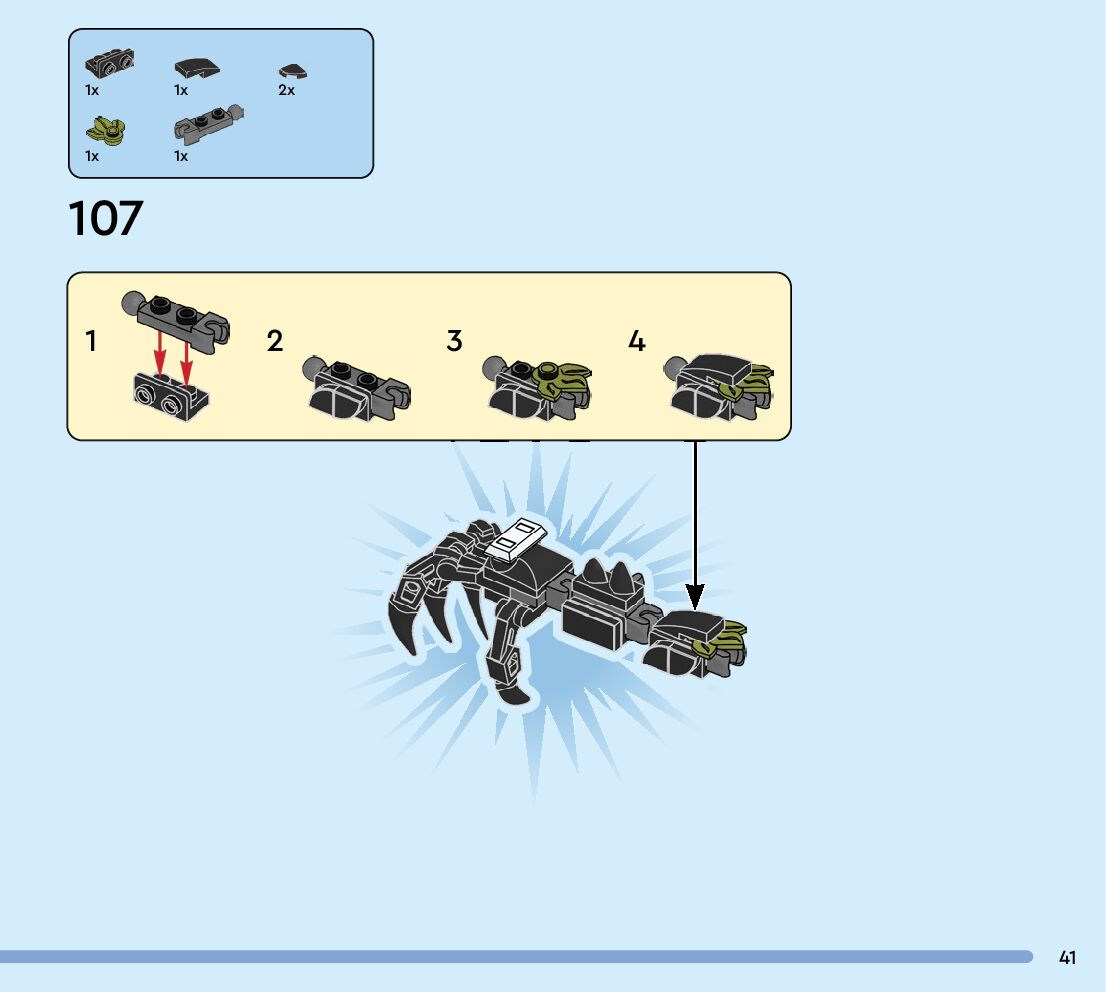 1x 1x 2x
1x 1x

107

1 2 3 4

41