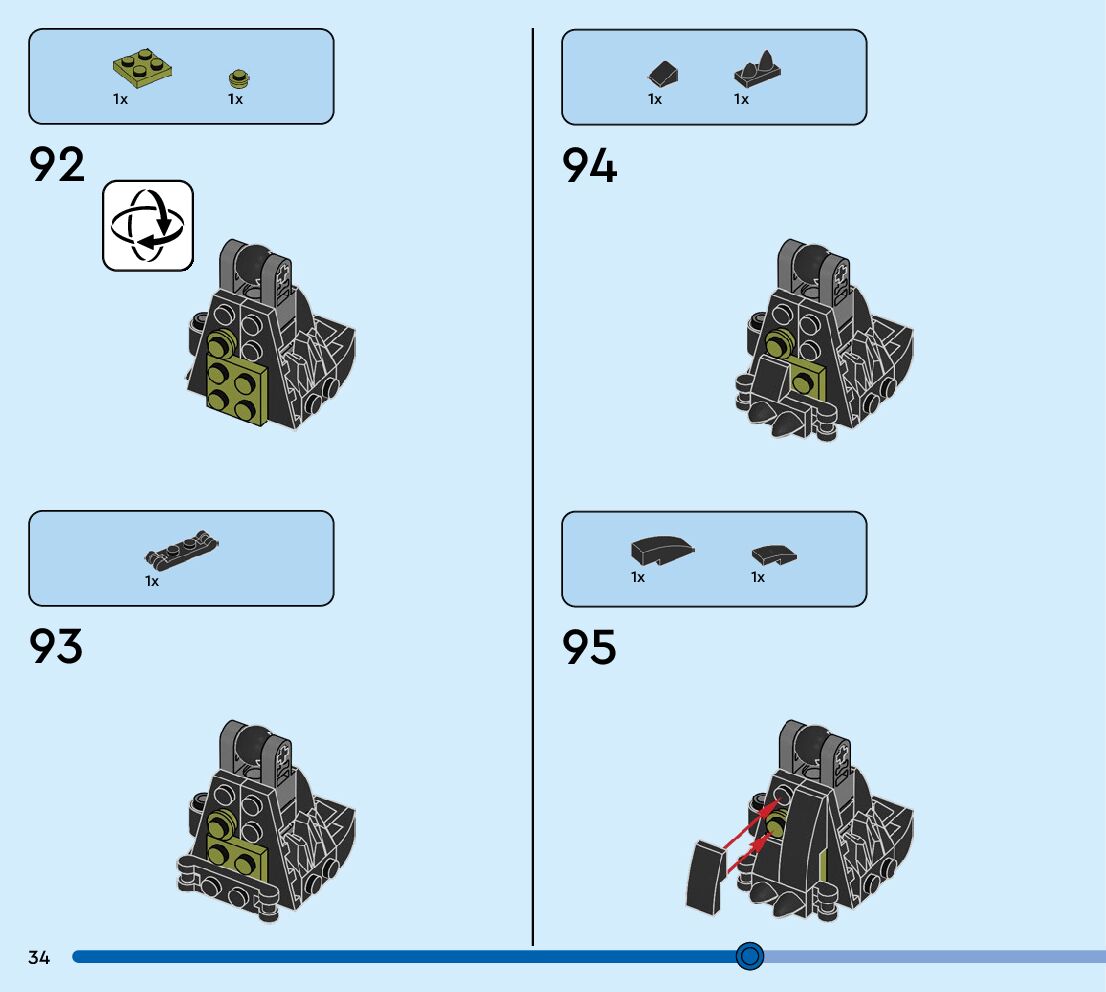 1x 1x

92

1x

93

1x 1x

94

1x 1x

95

34