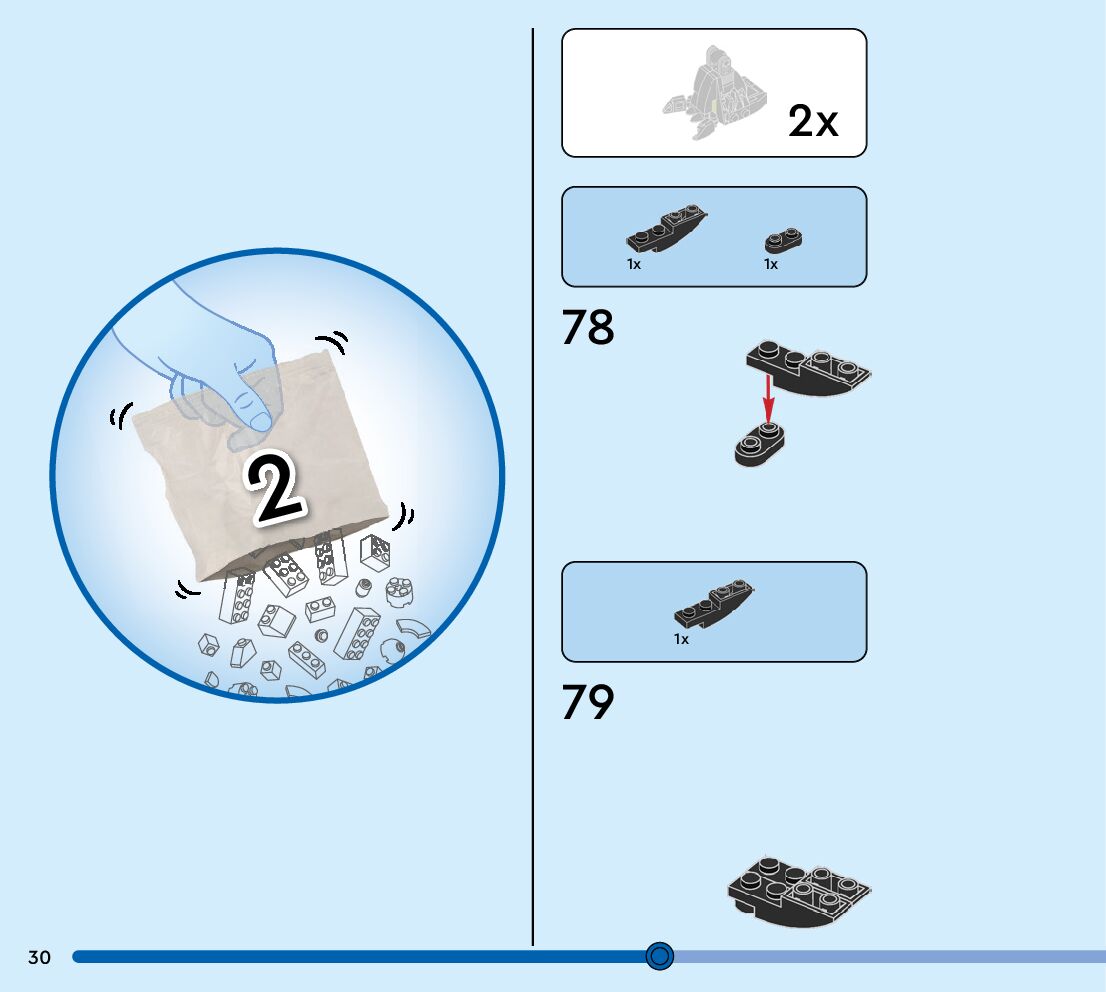 2

2x

1x

1x

78

1x

79

30