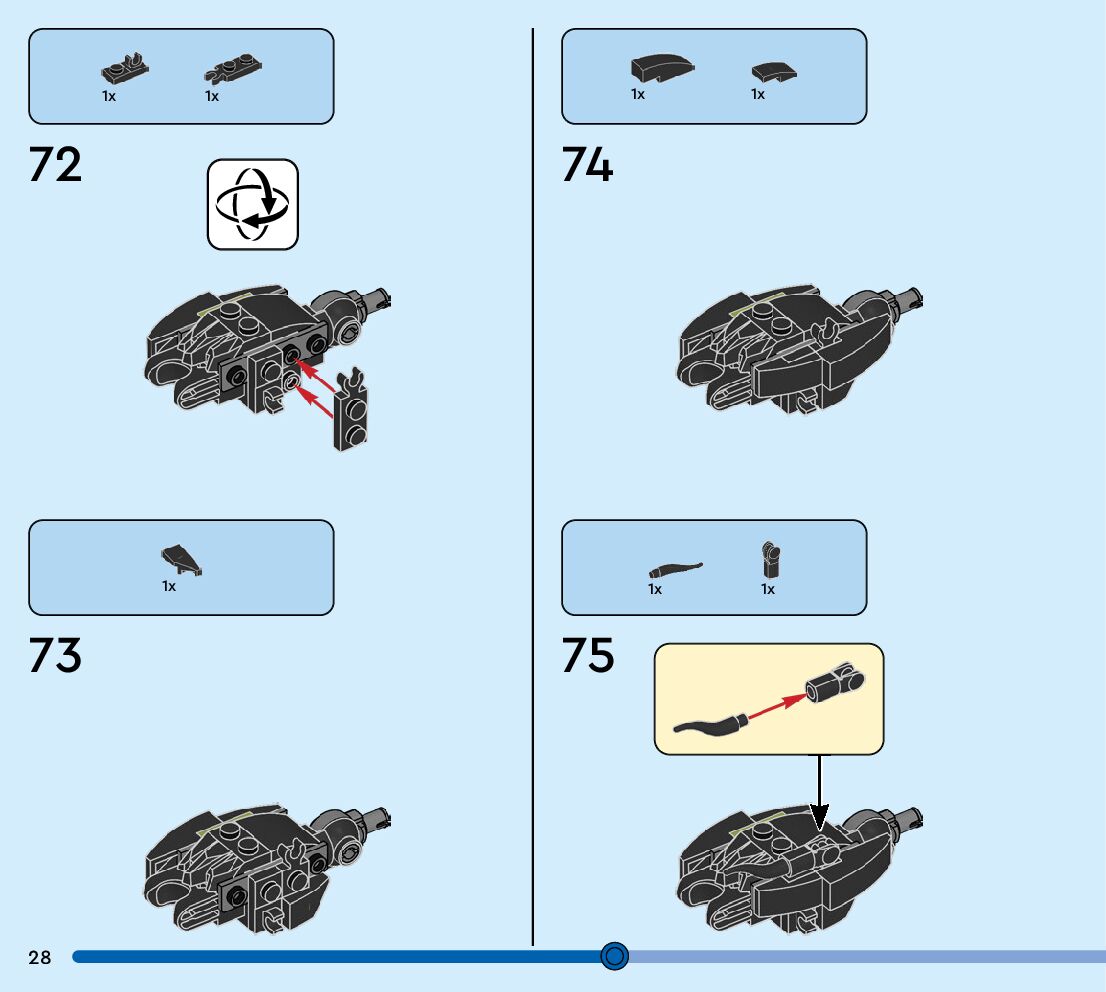 1x 1x

72

1x

73

1x 1x

74

1x 1x

75

28