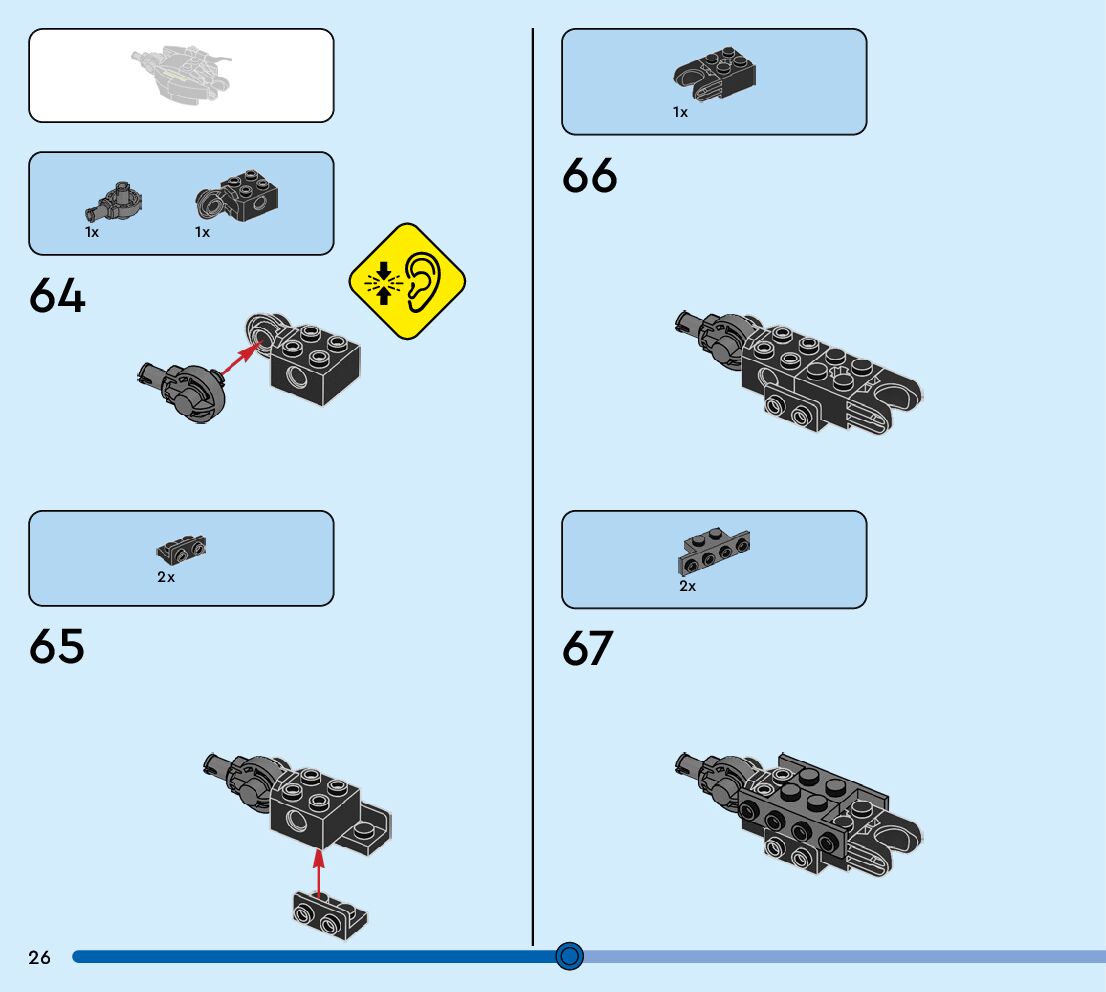 1x 1x

64

2x

65

1x

66

2x

67

26